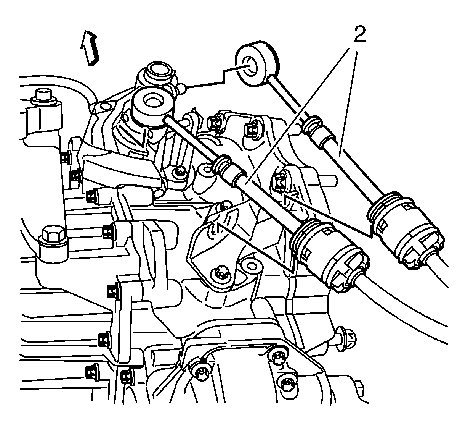 2