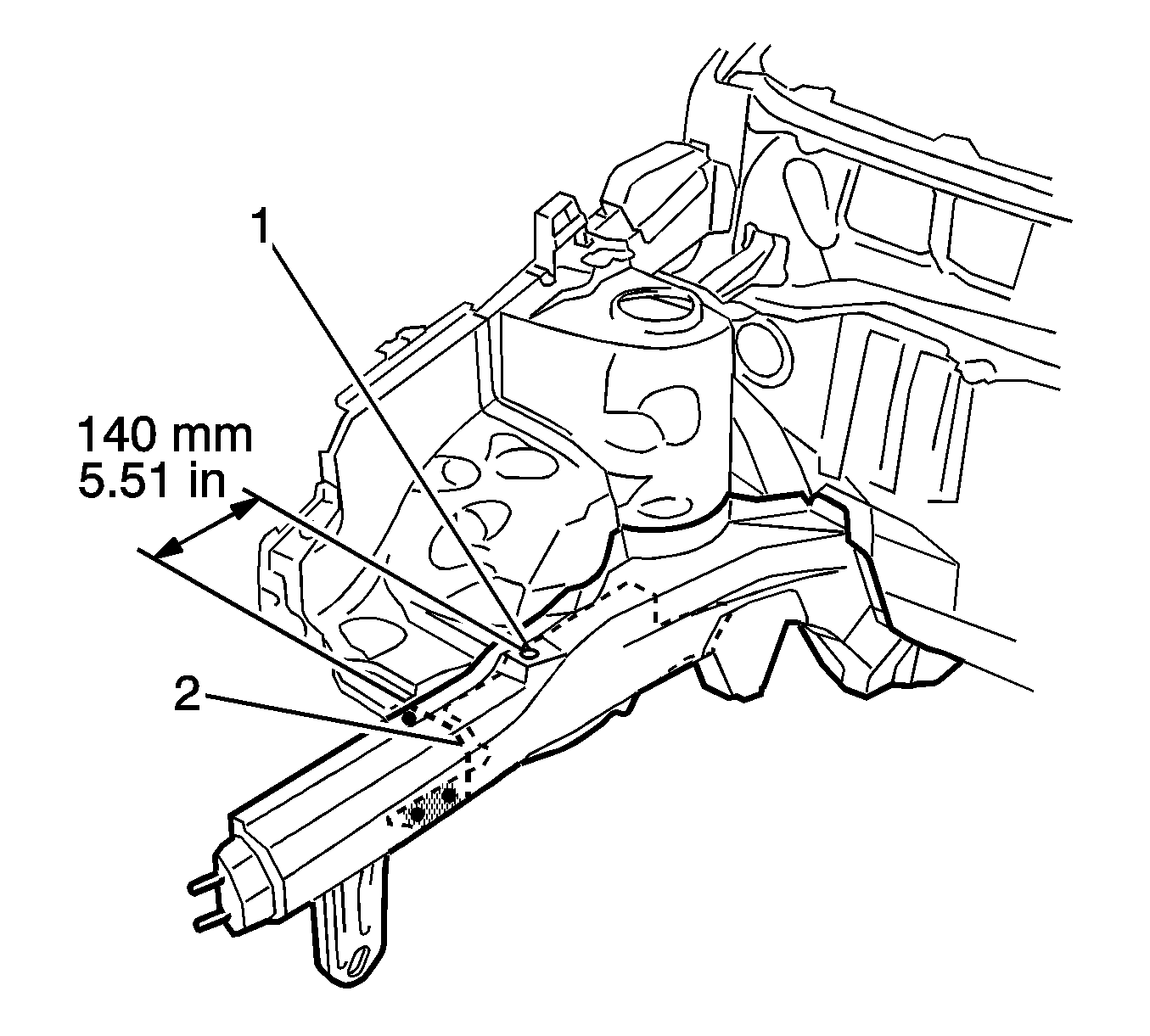 1

140 mm
5.51 in

2