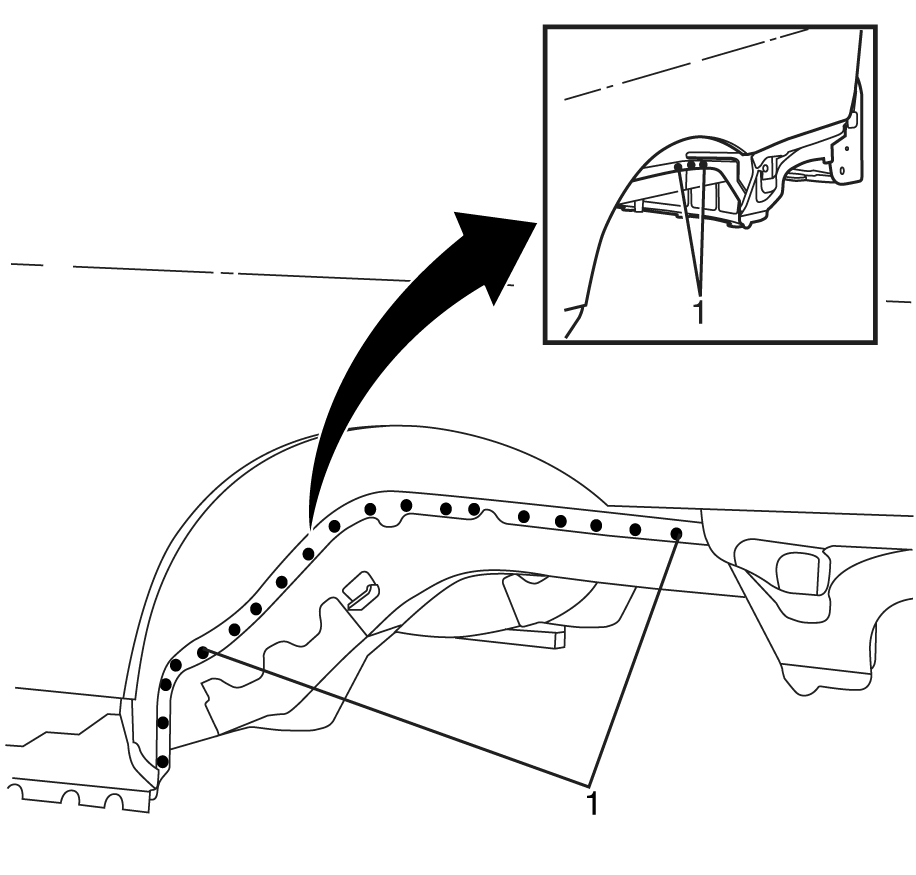 1

1