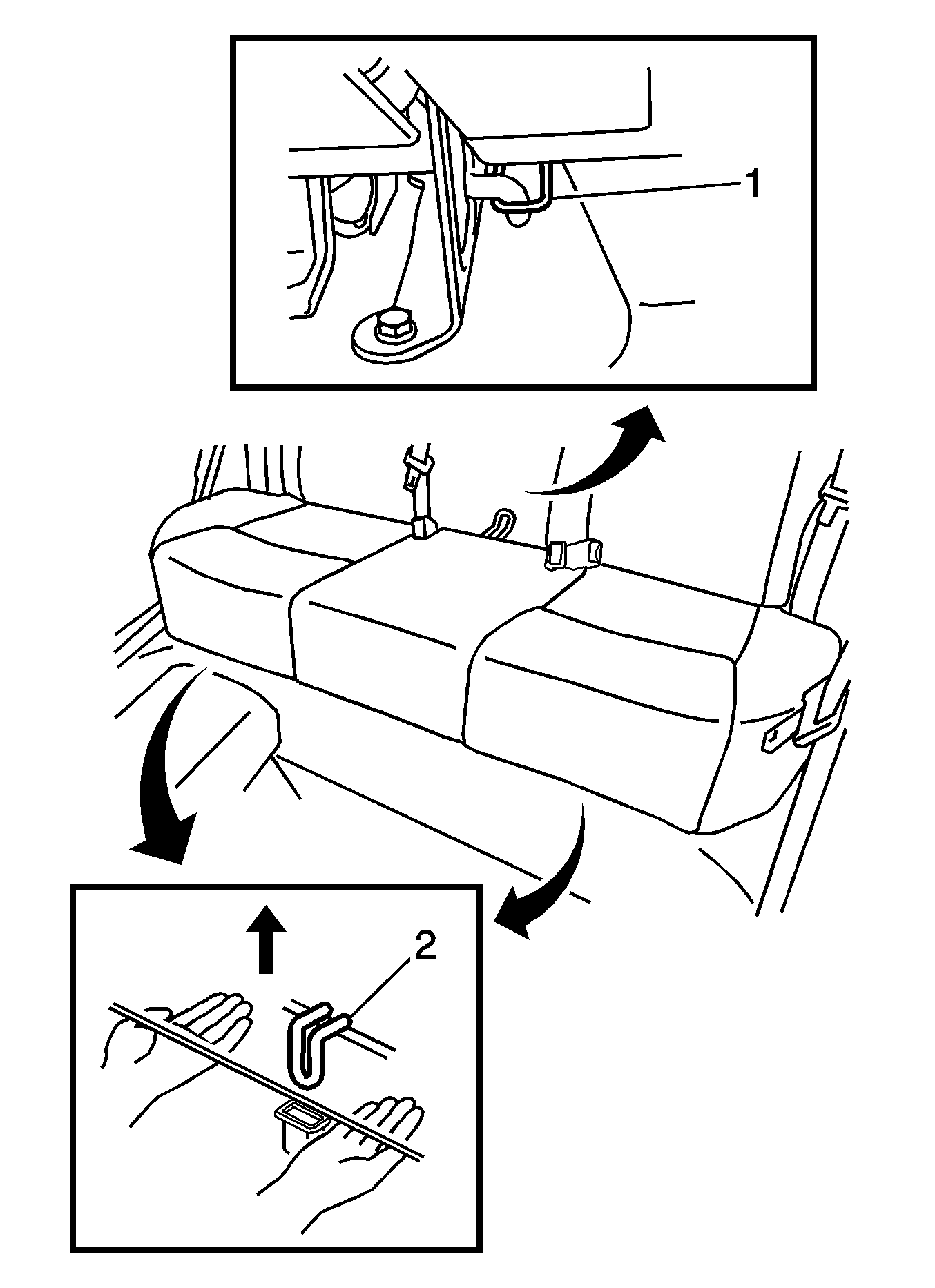 1

2