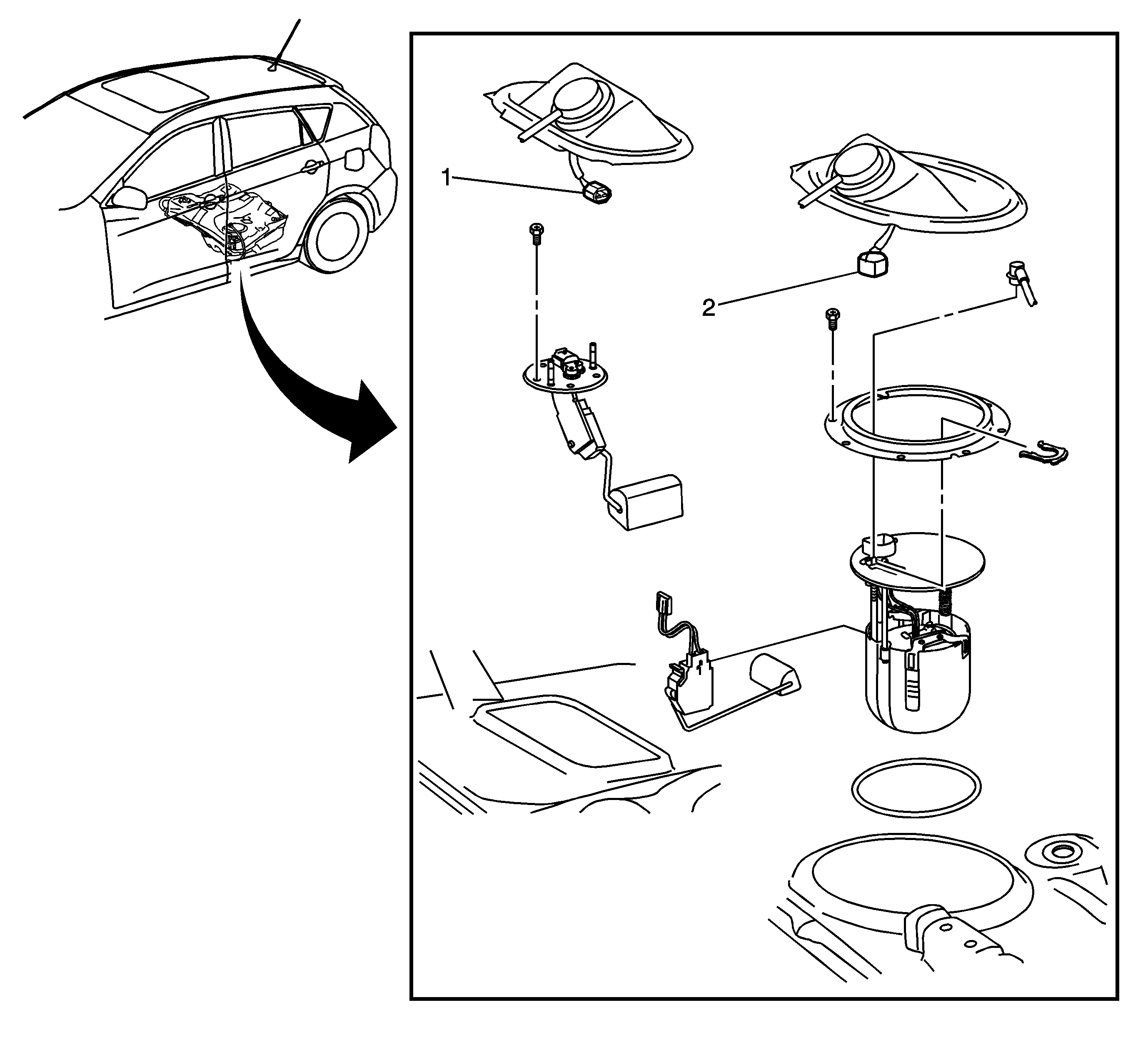 1

2