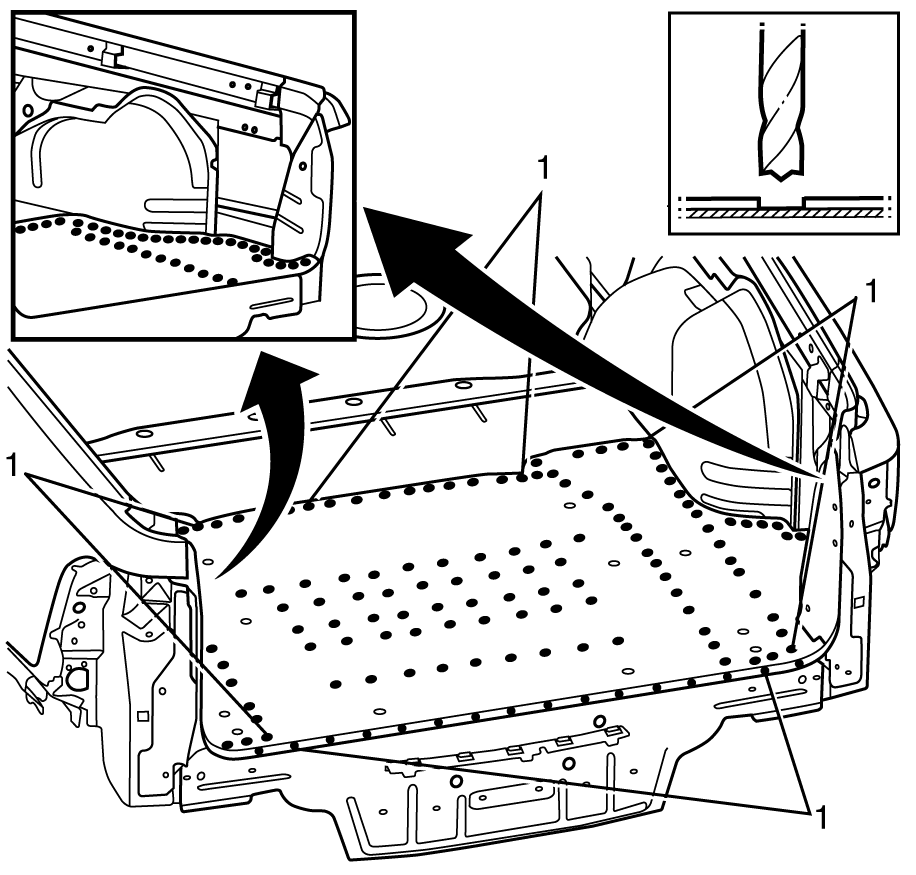 1

1

1

1