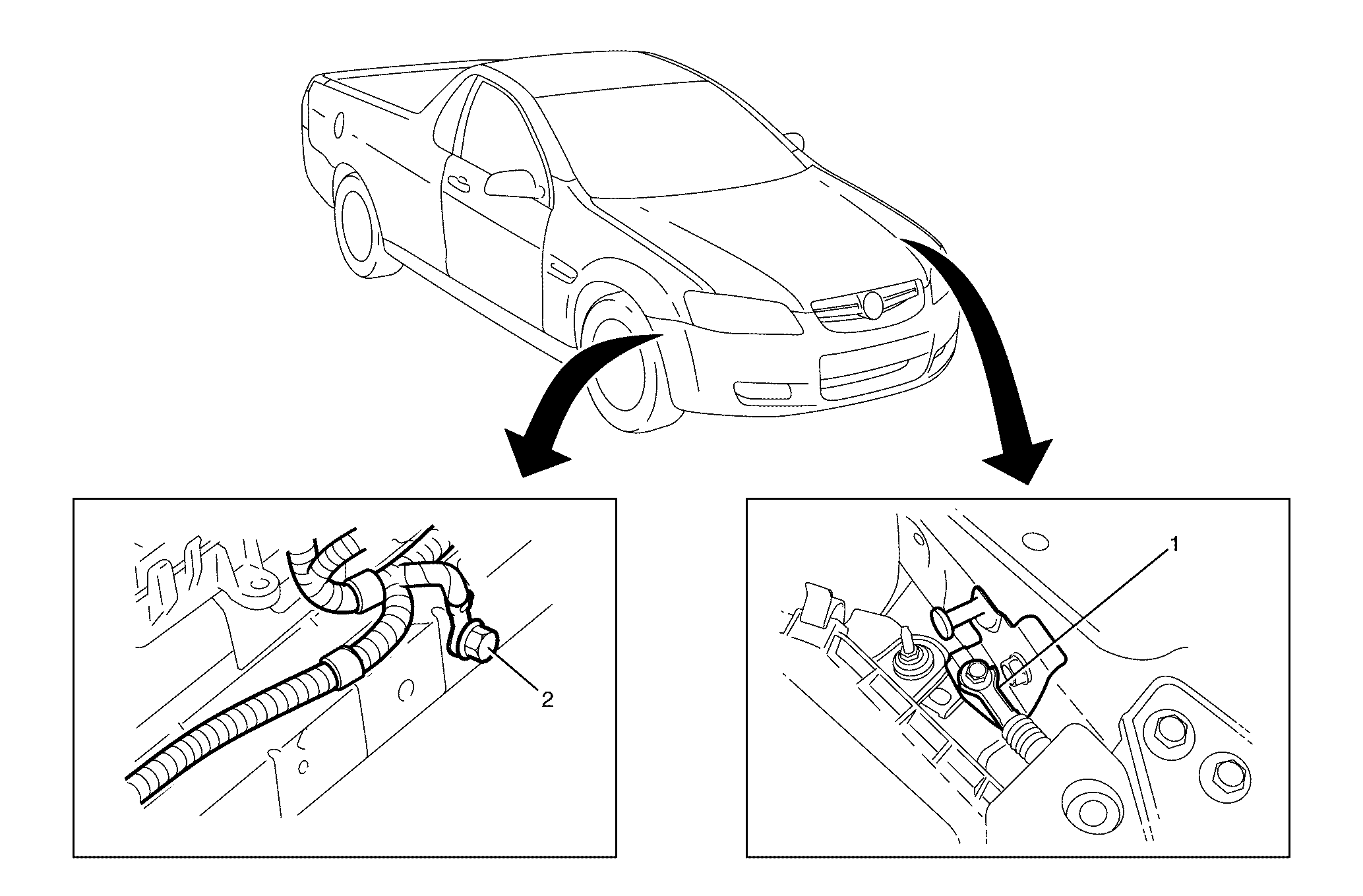 2

1