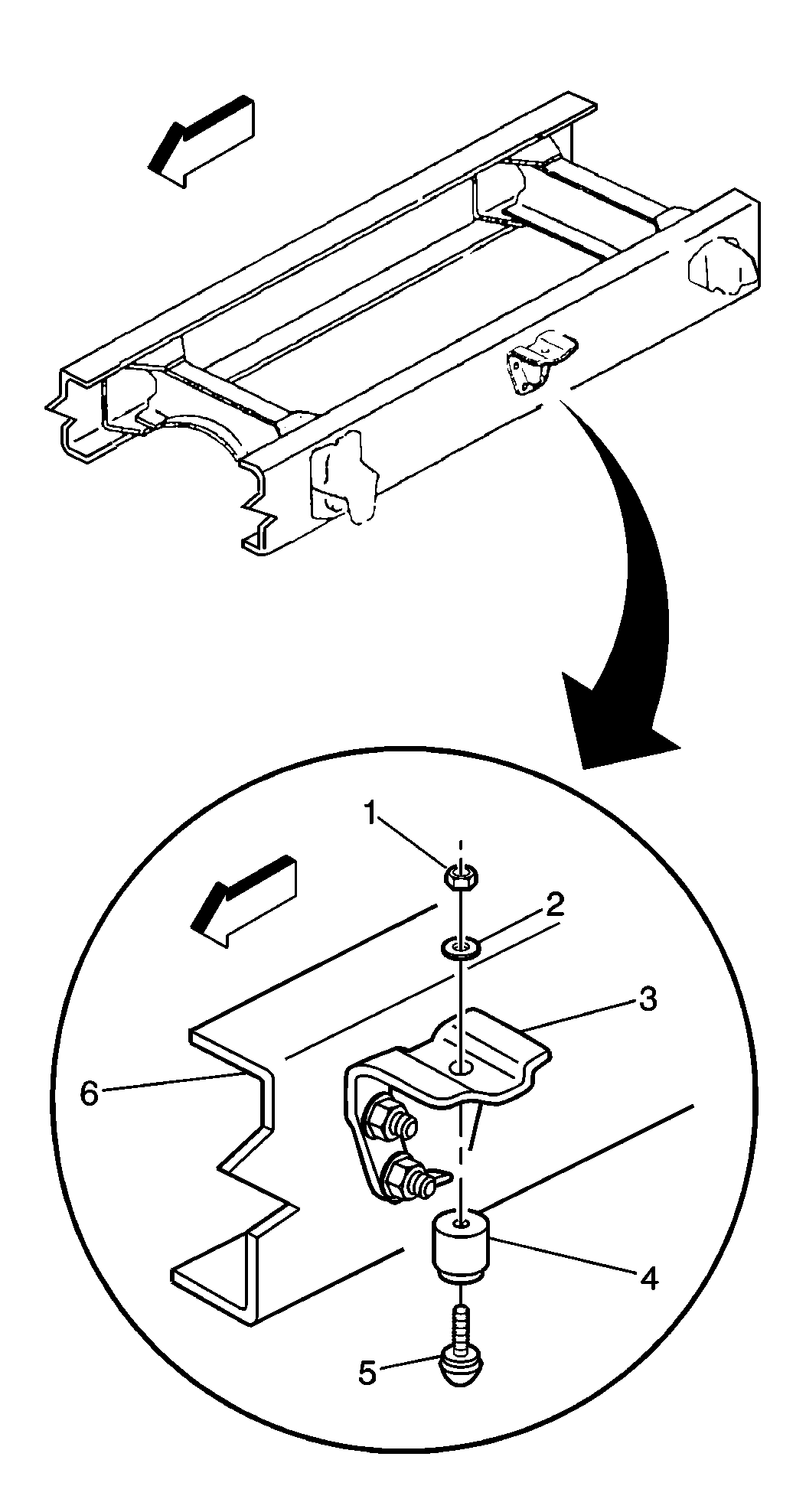 1
2
3
6
4
5