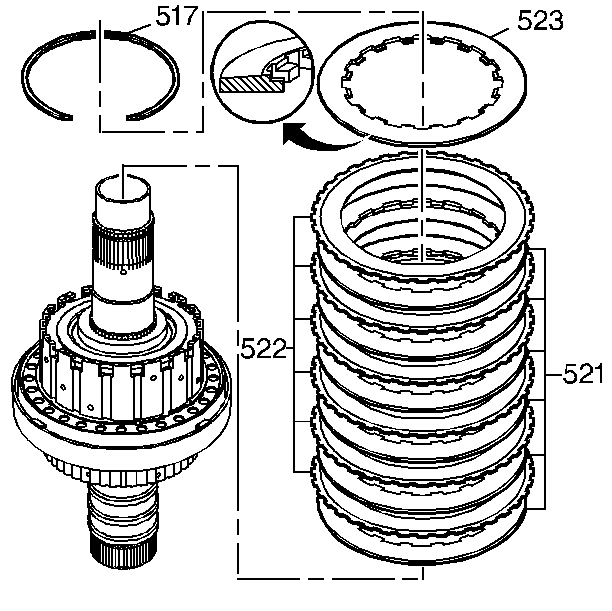 517
523
522
521