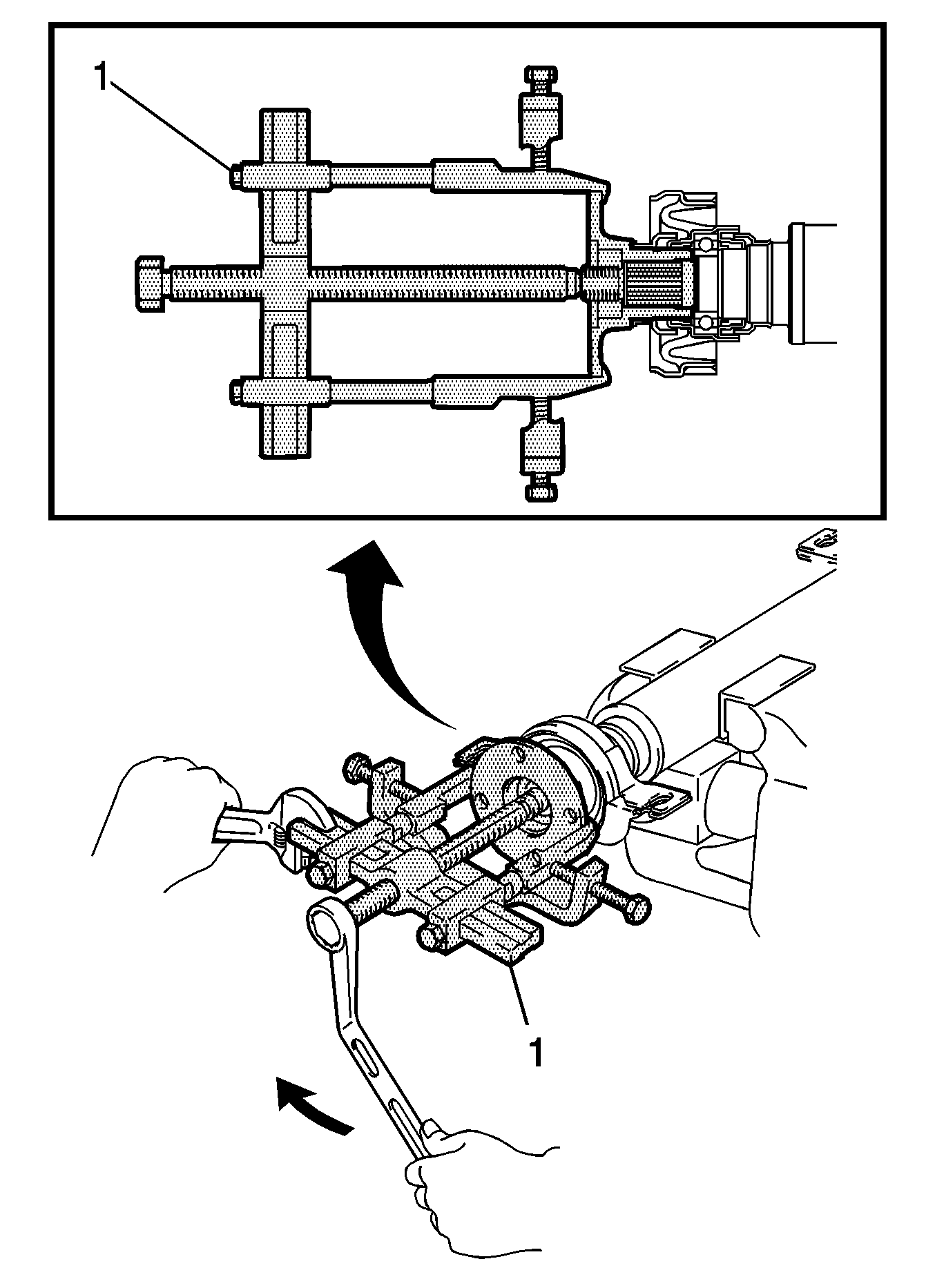 1

1