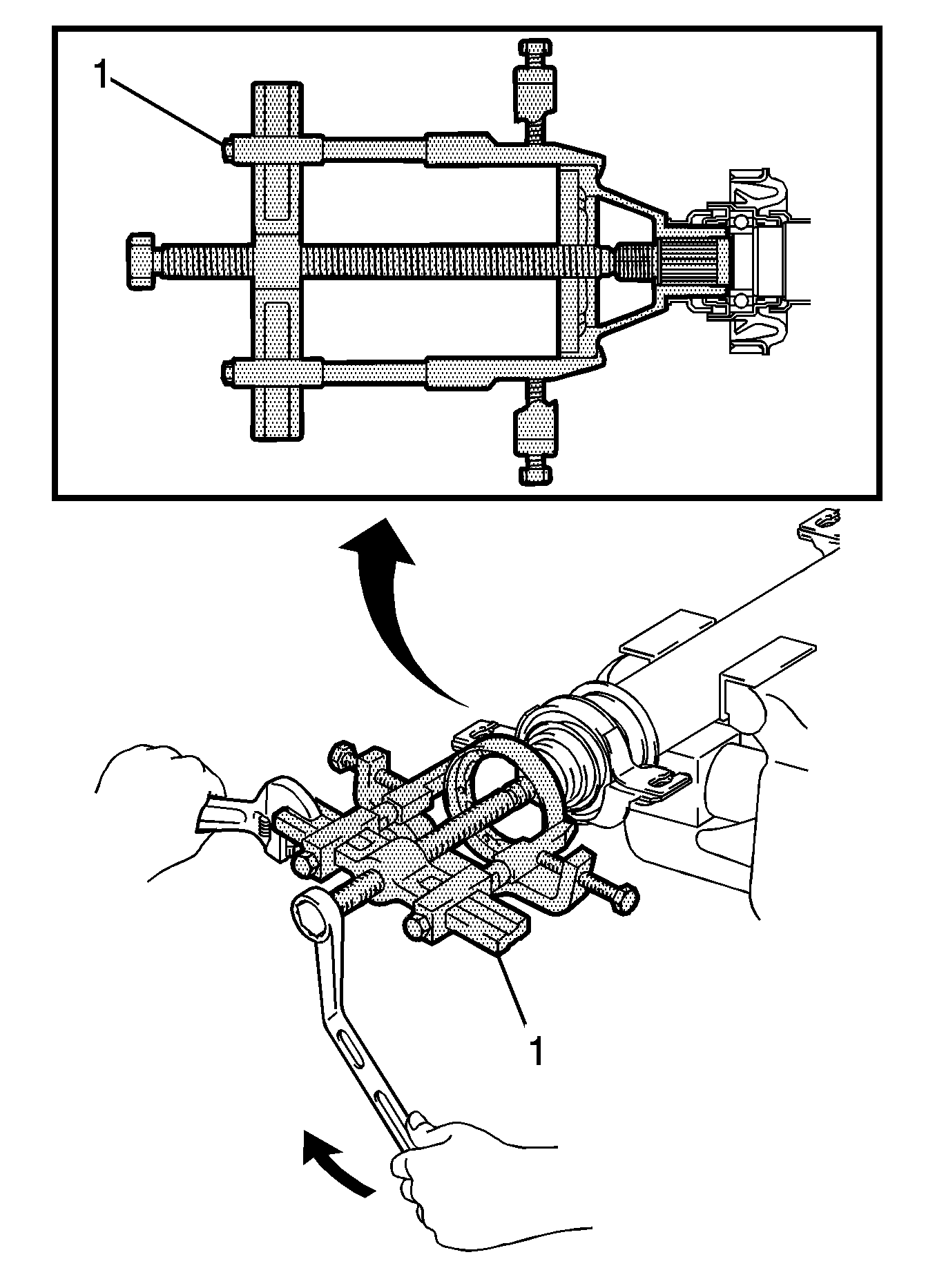 1

1