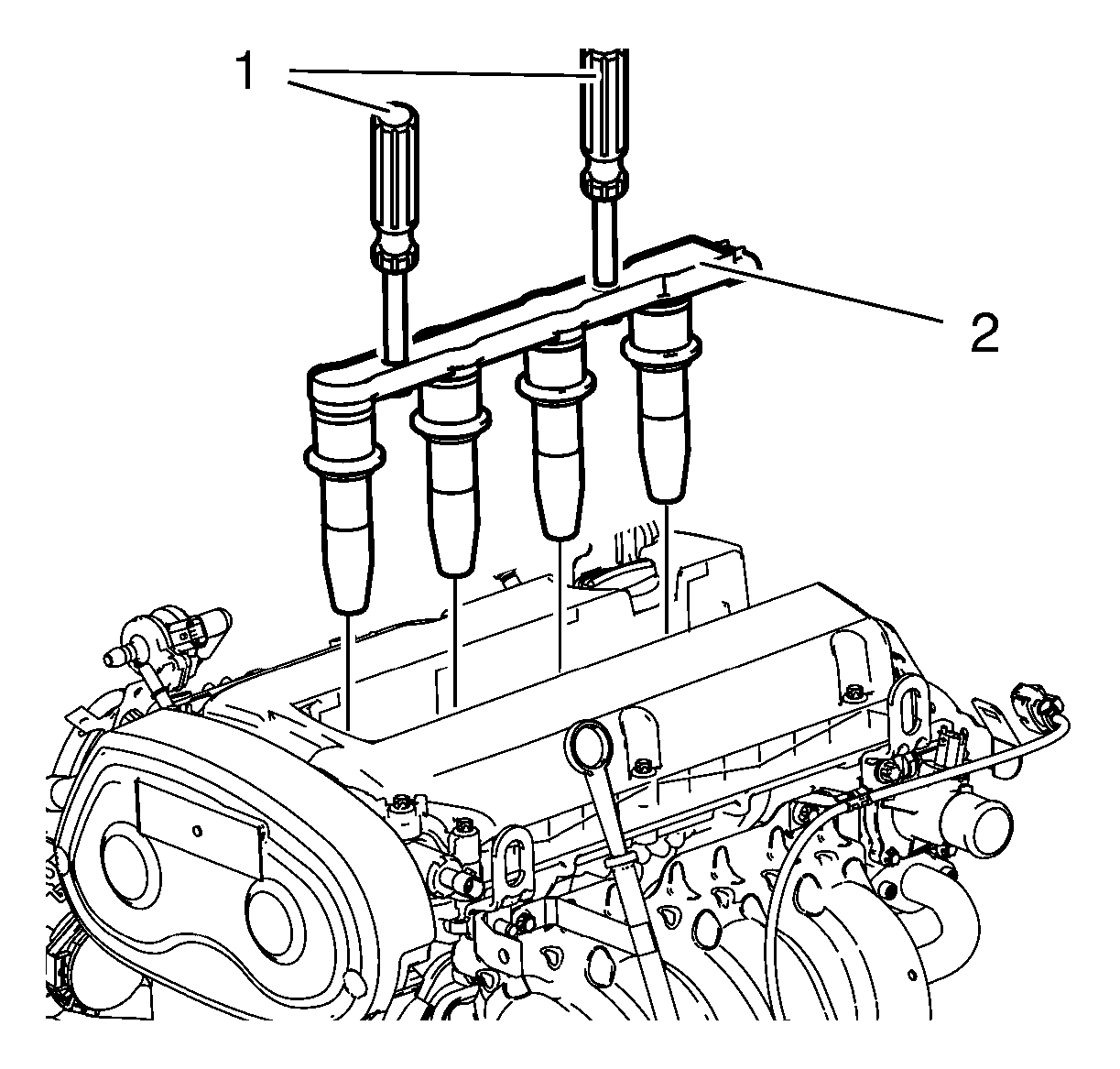 1
2