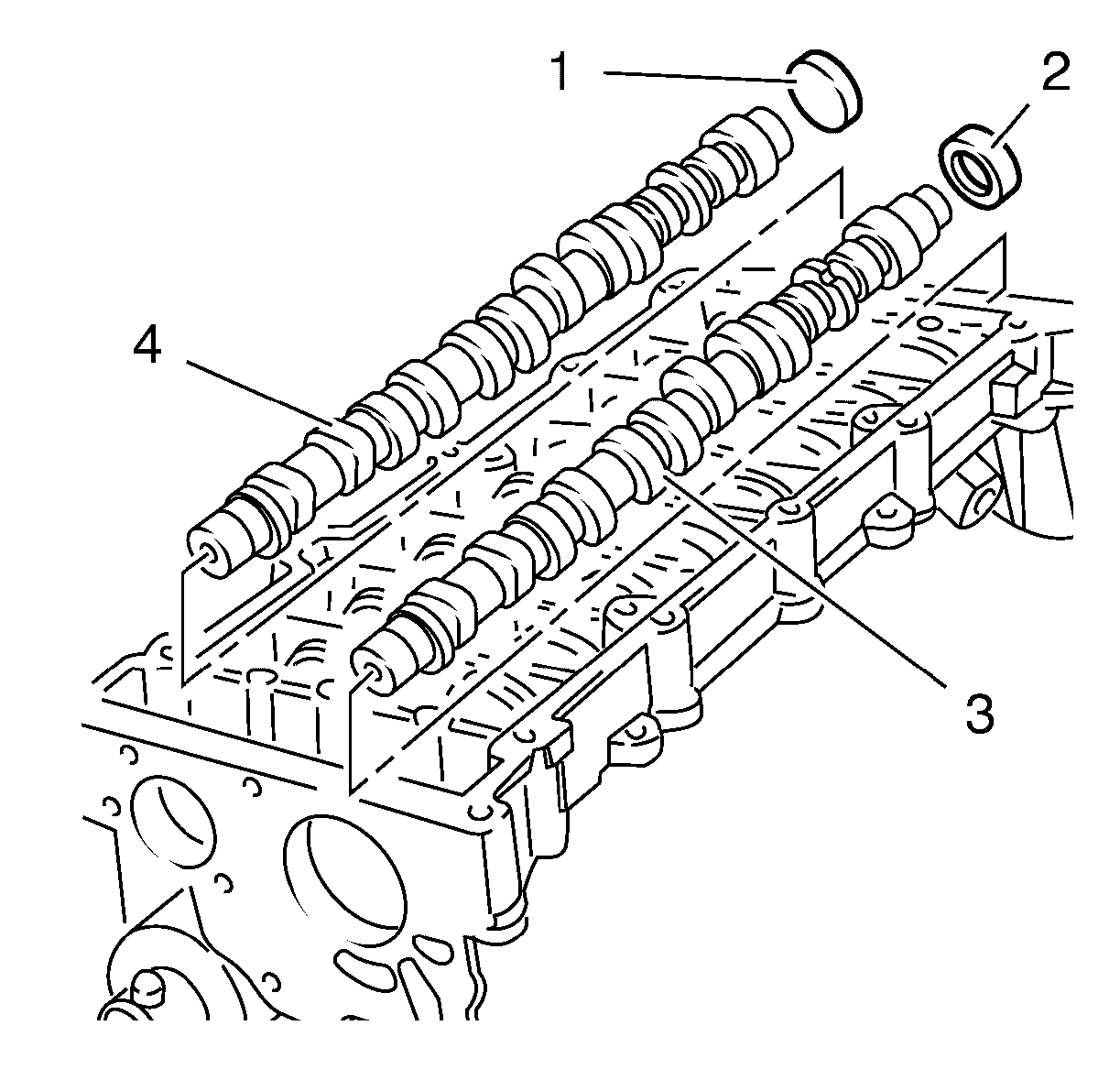 1
2
4
3