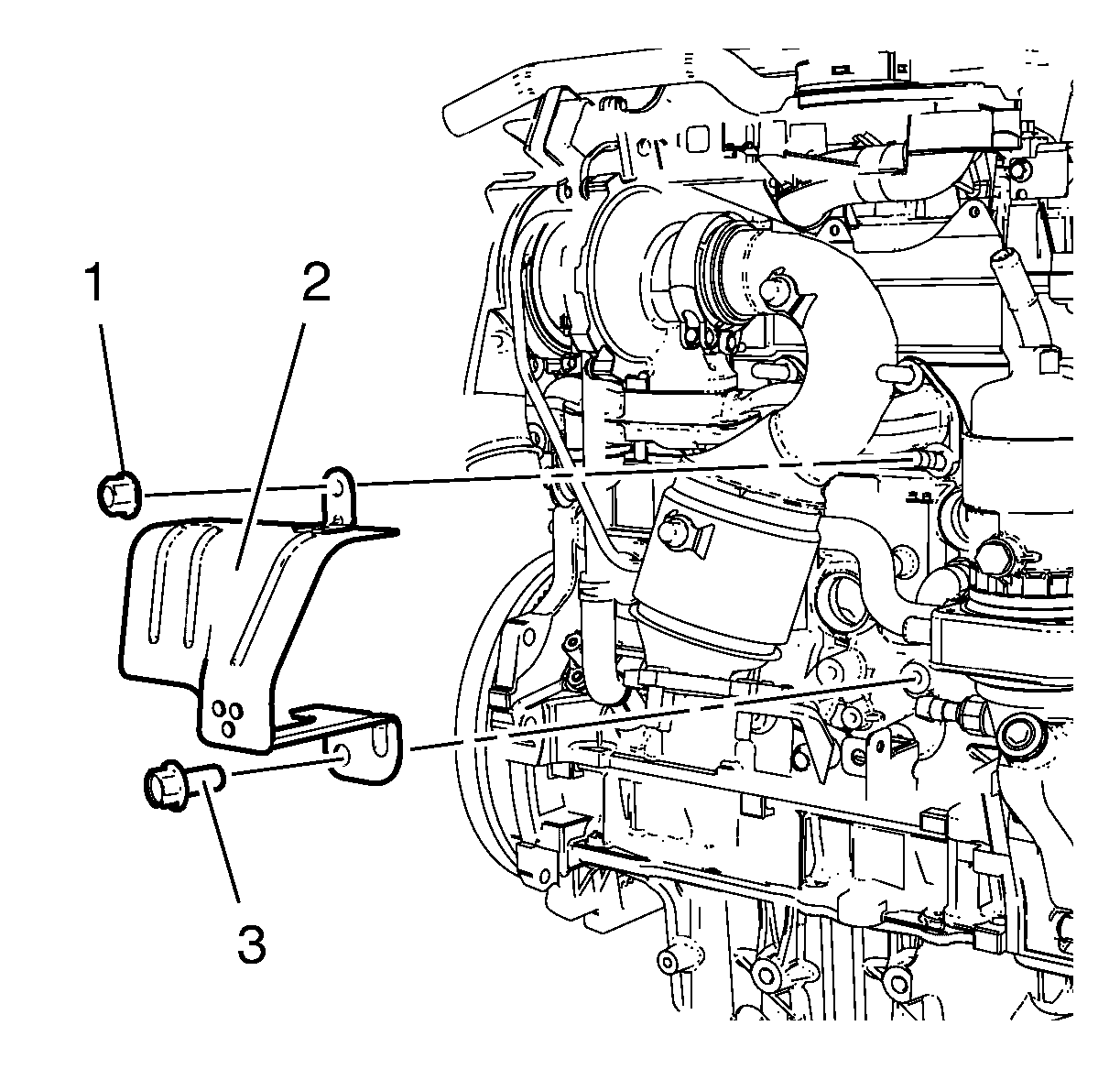 1
2
3