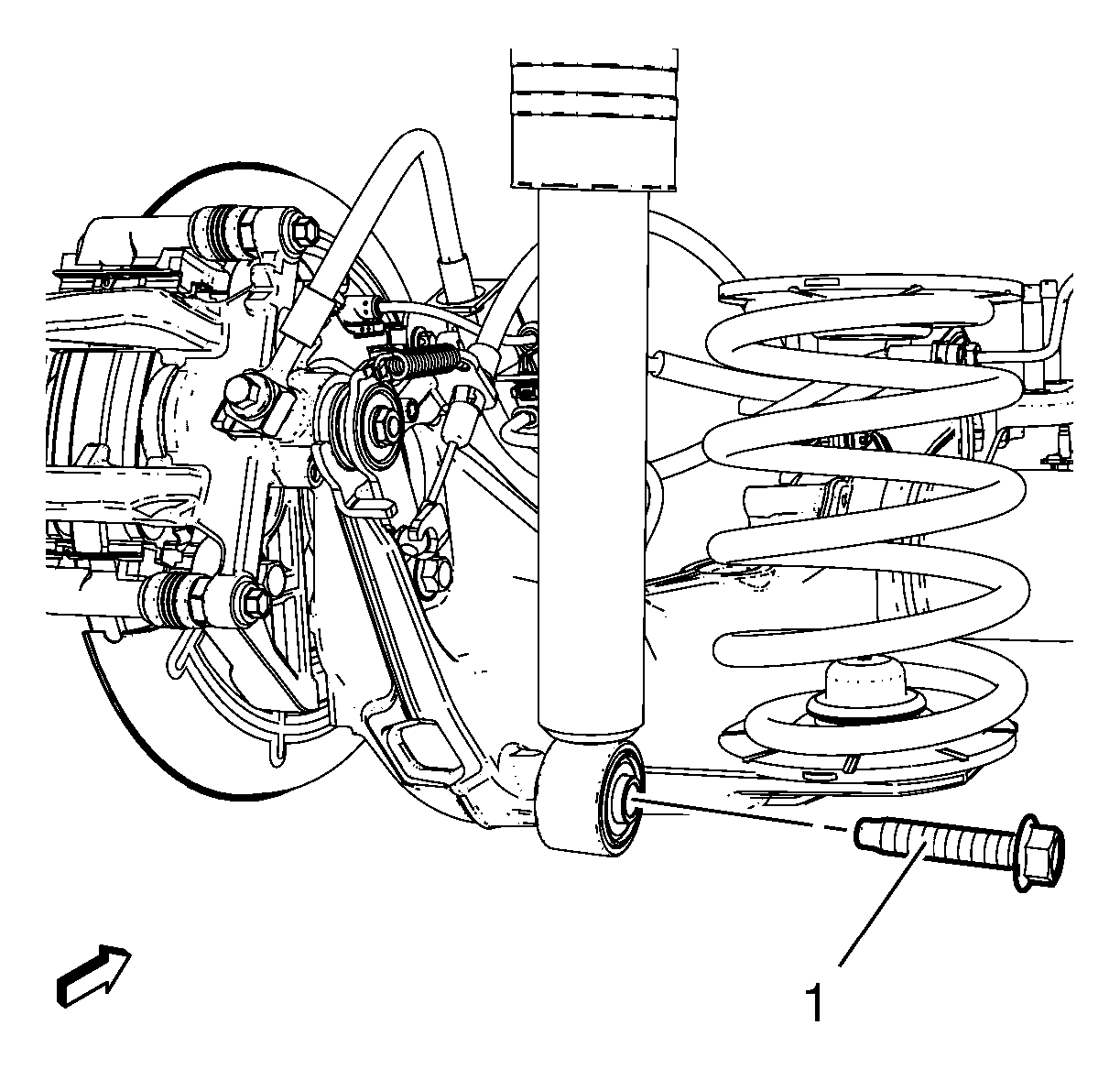 1