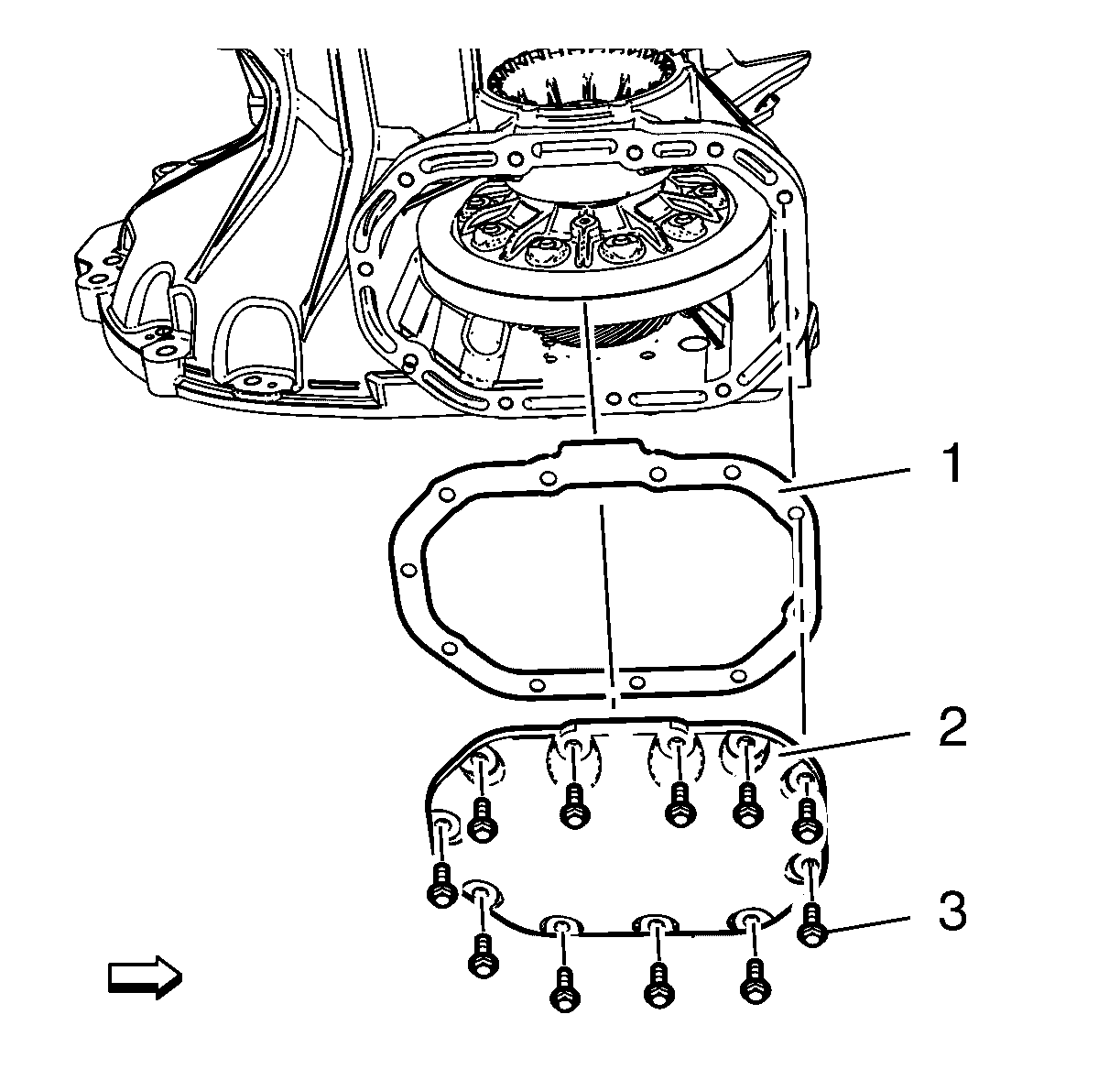 1
2
3