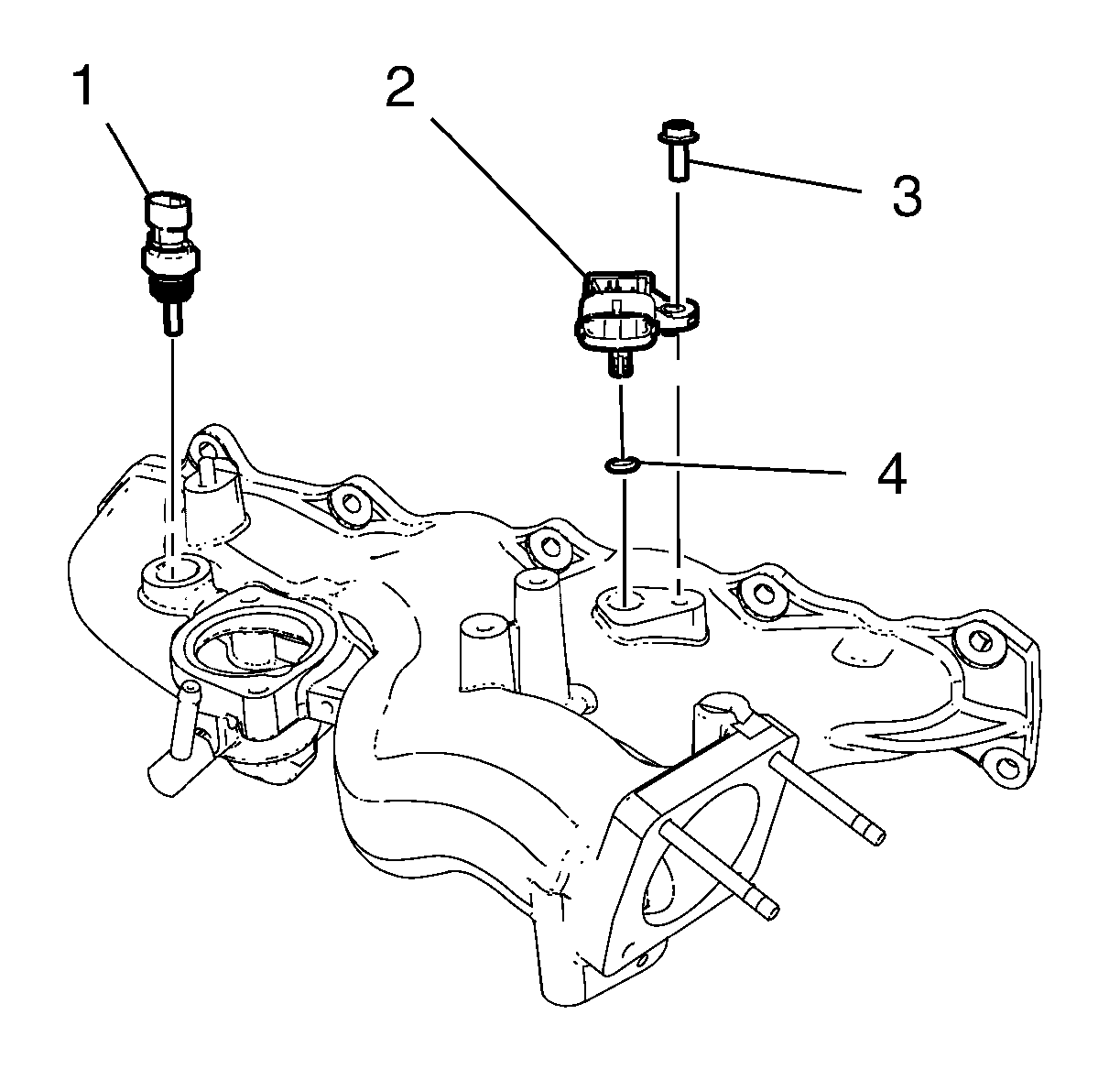 1
2
3
4