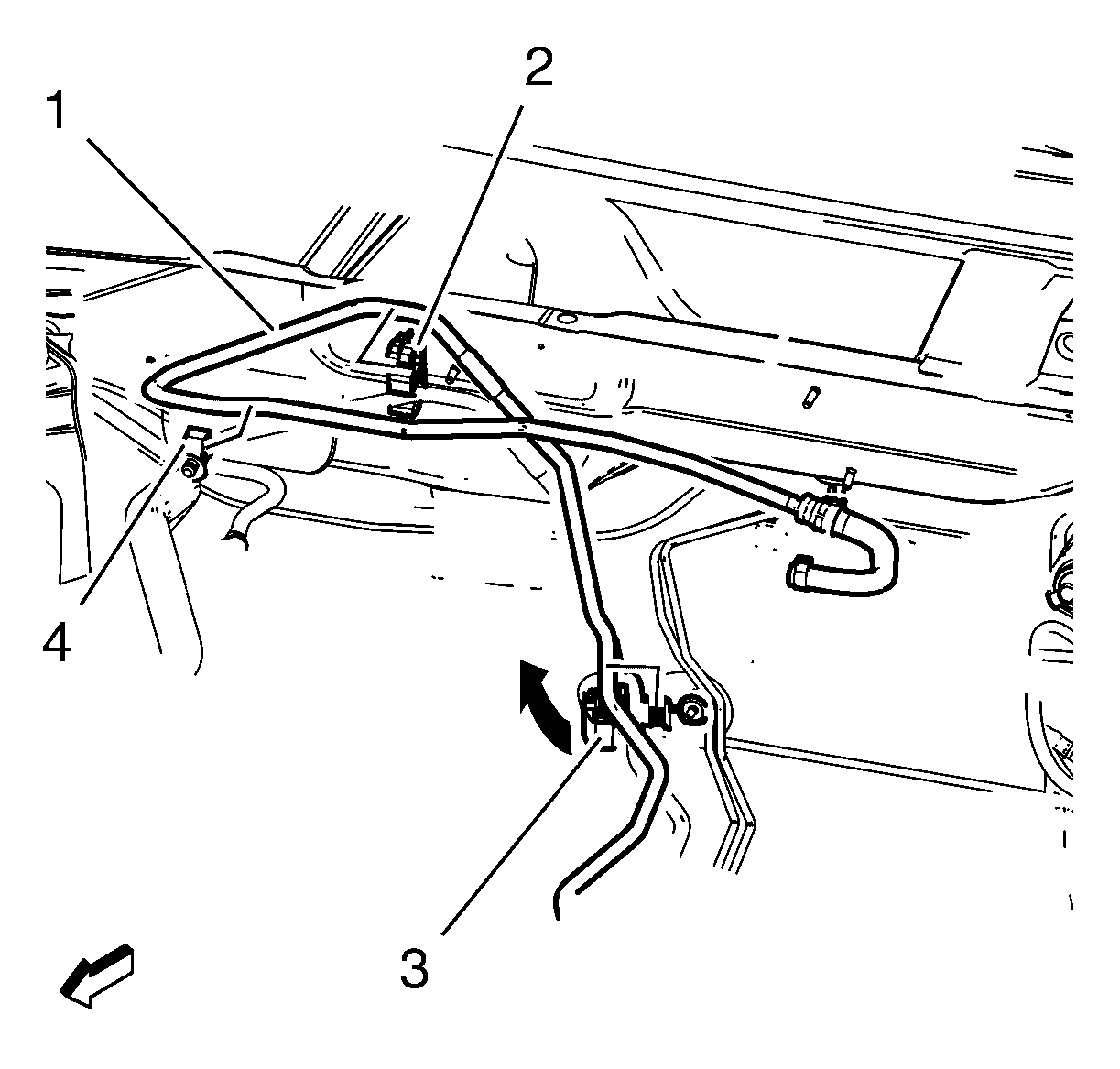 1
2
4
3