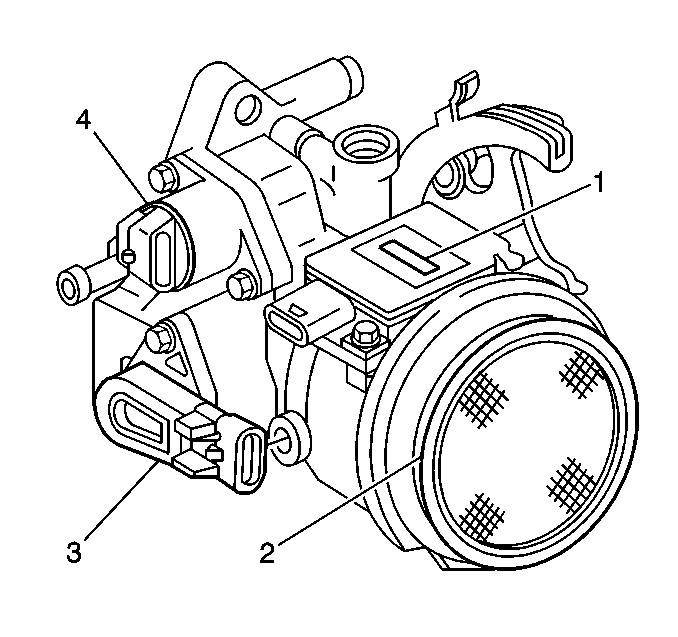 4
1
3
2