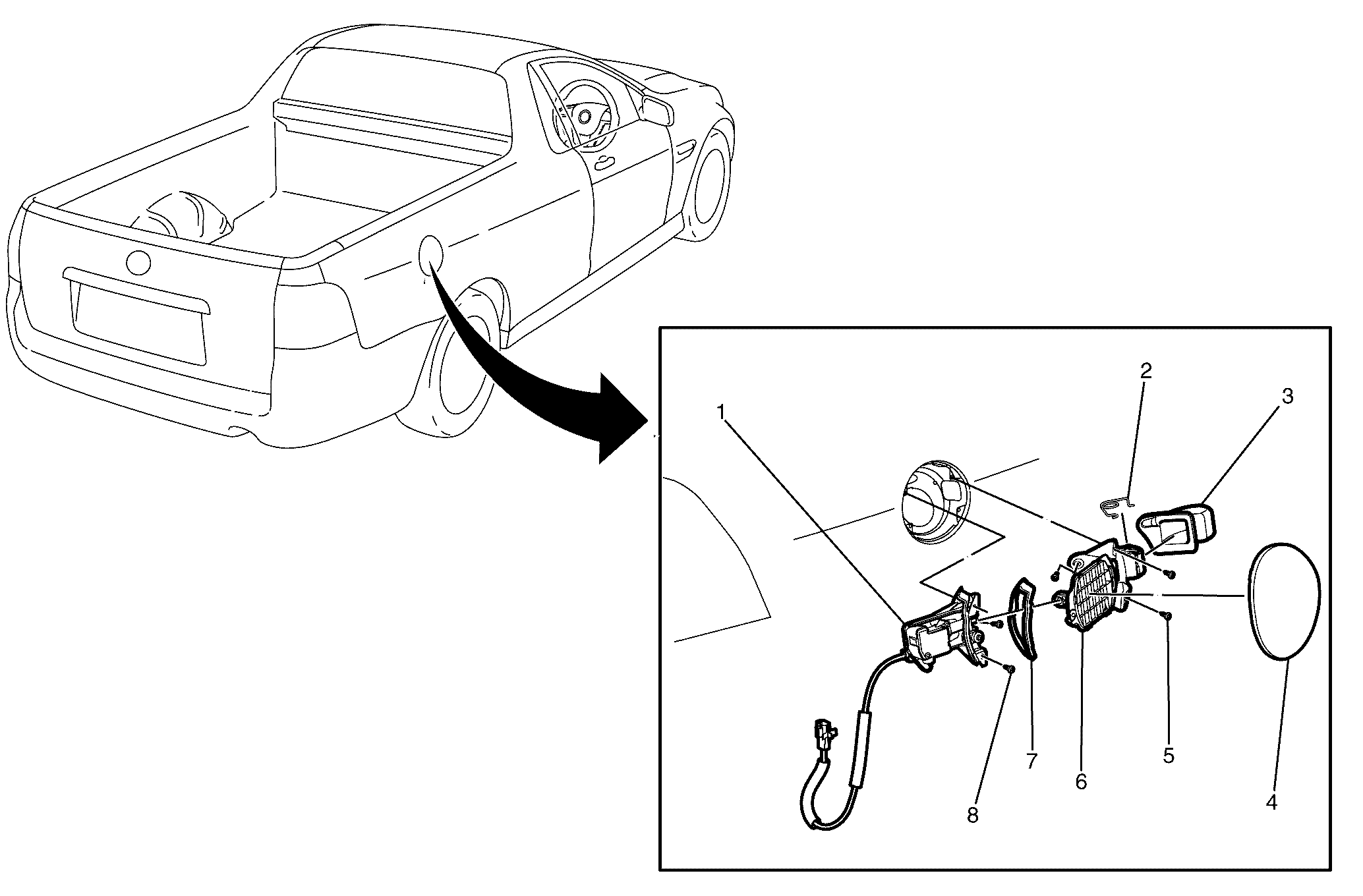 1
2
3
4
5
6
7
8