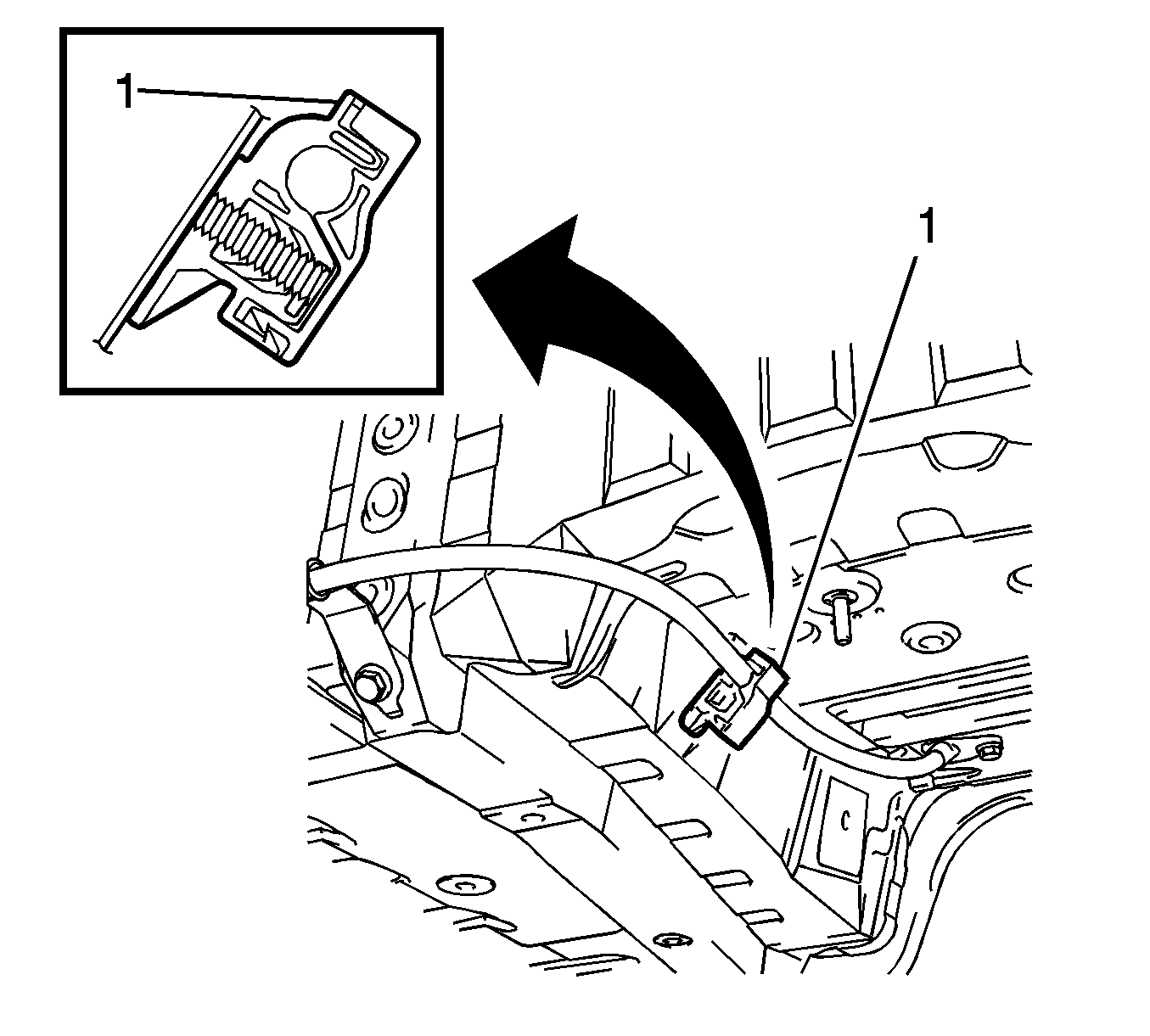 1

1