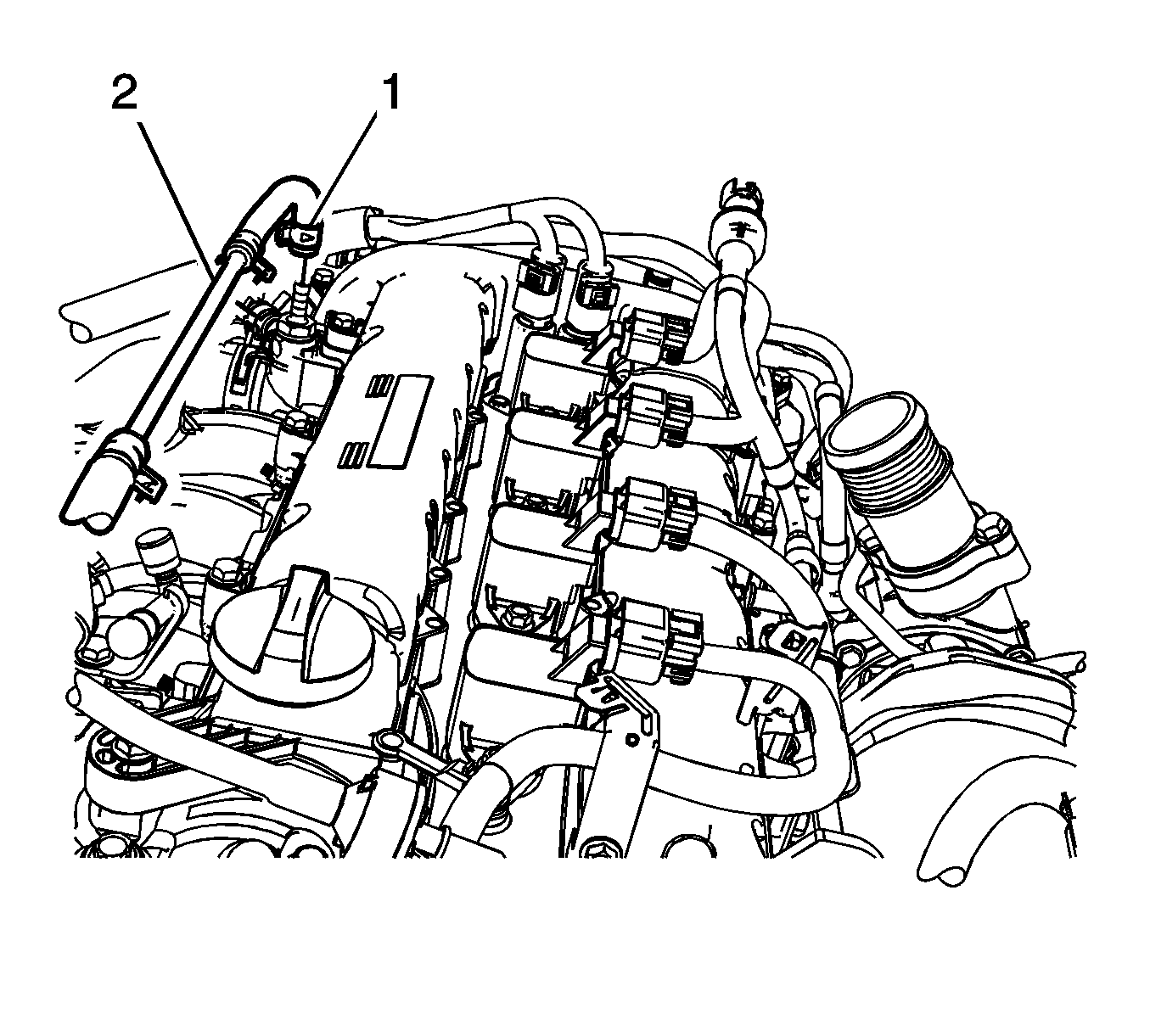 2
1