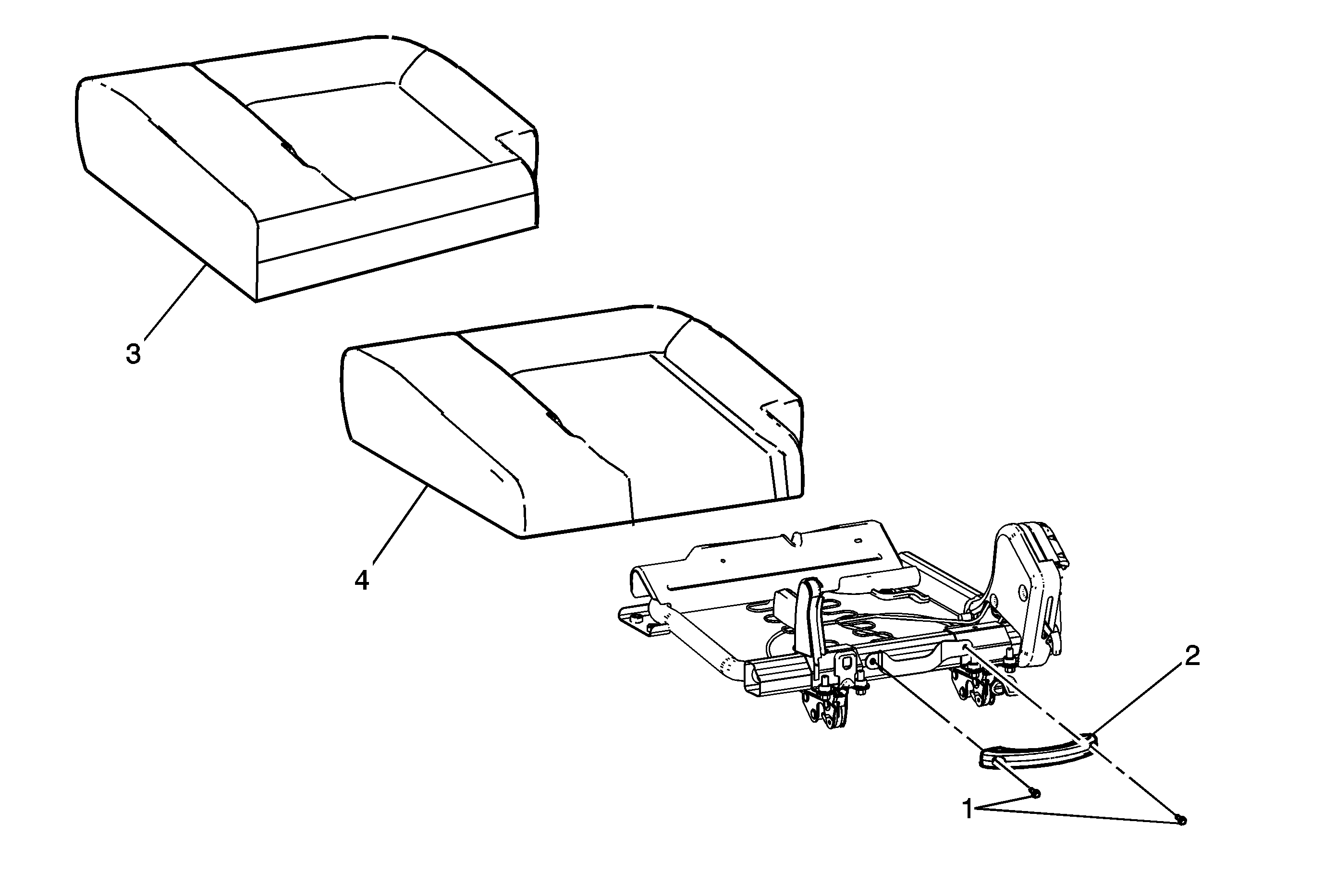 3

4

2

1