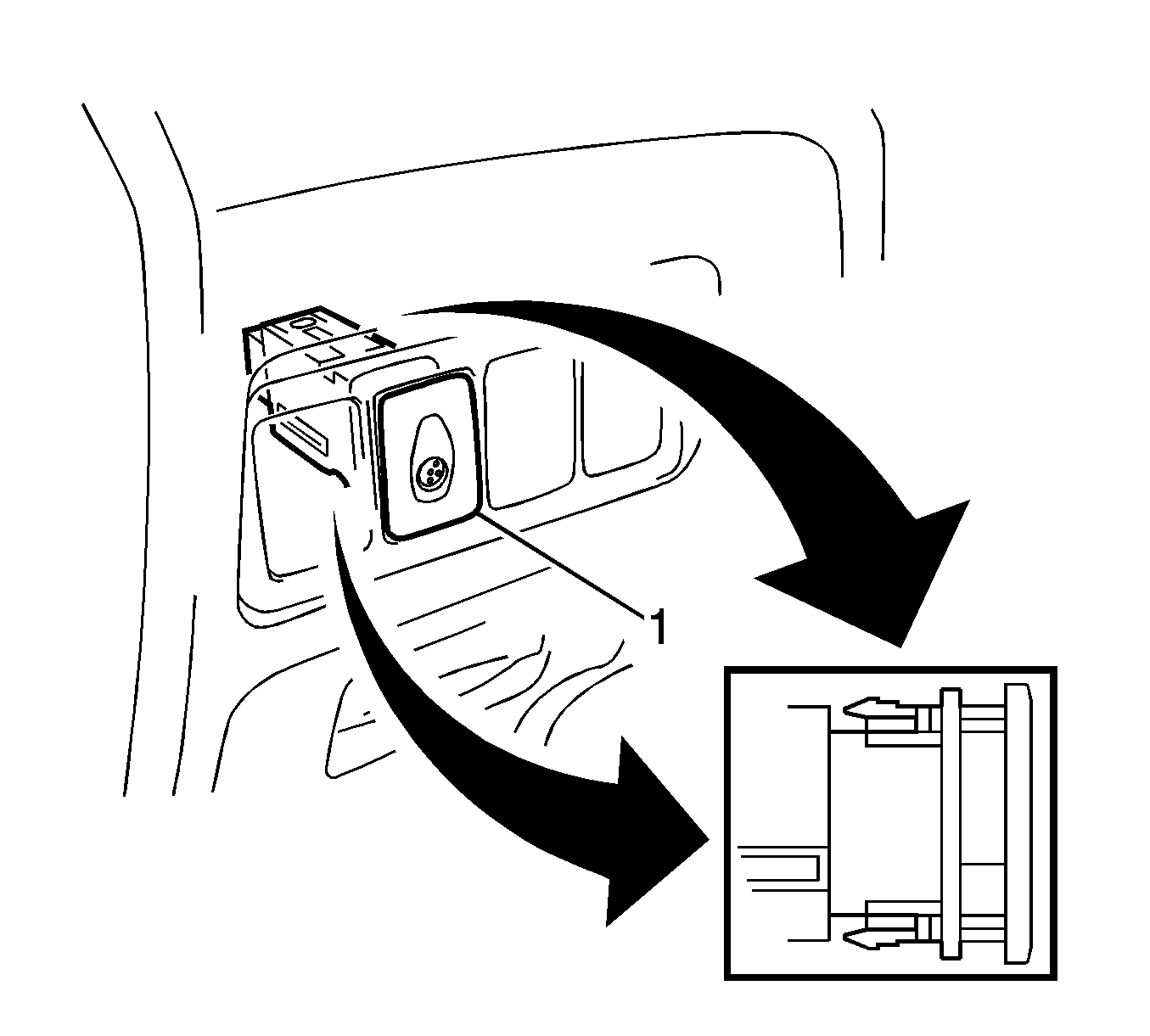 1