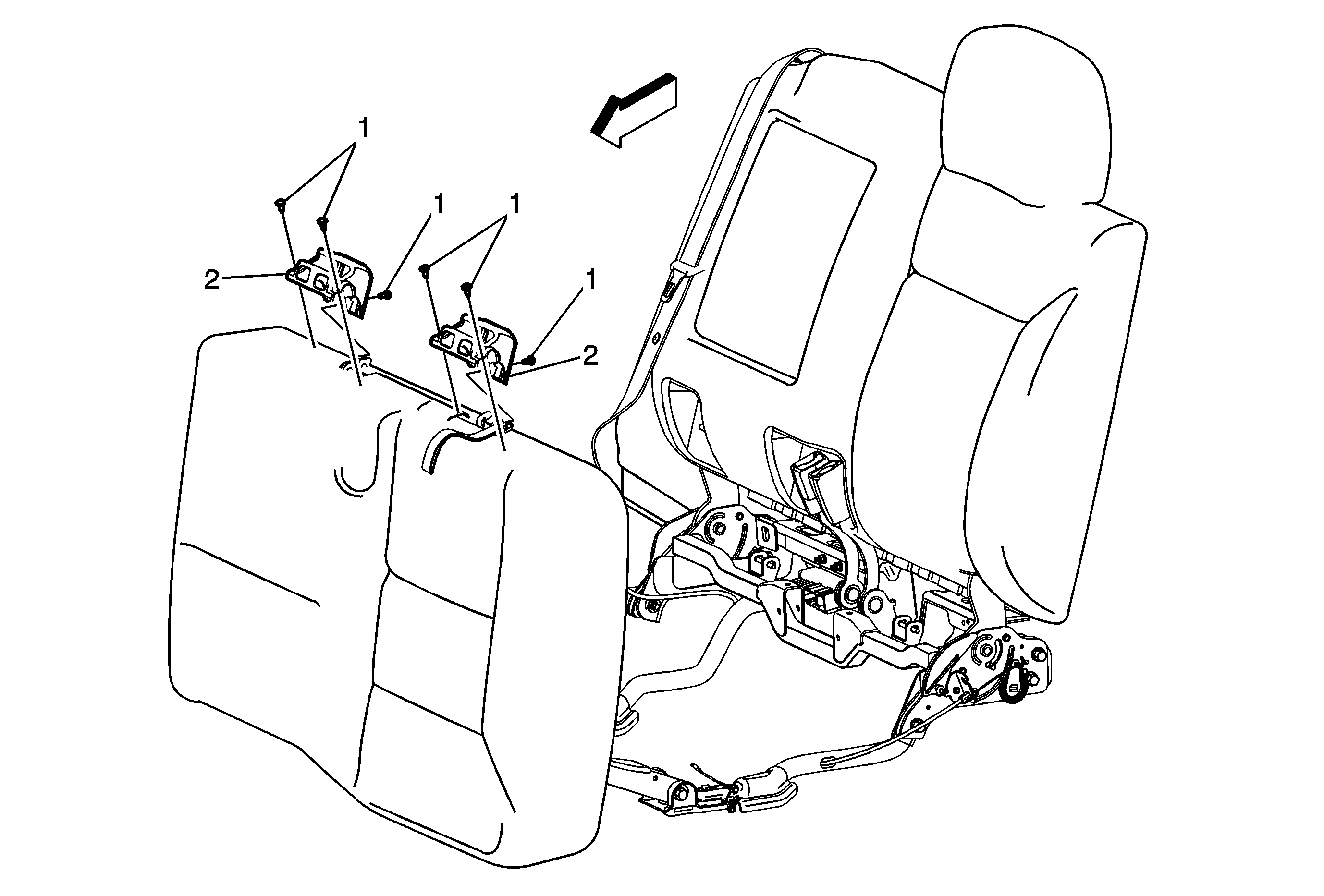 1
1
1
2
1
2