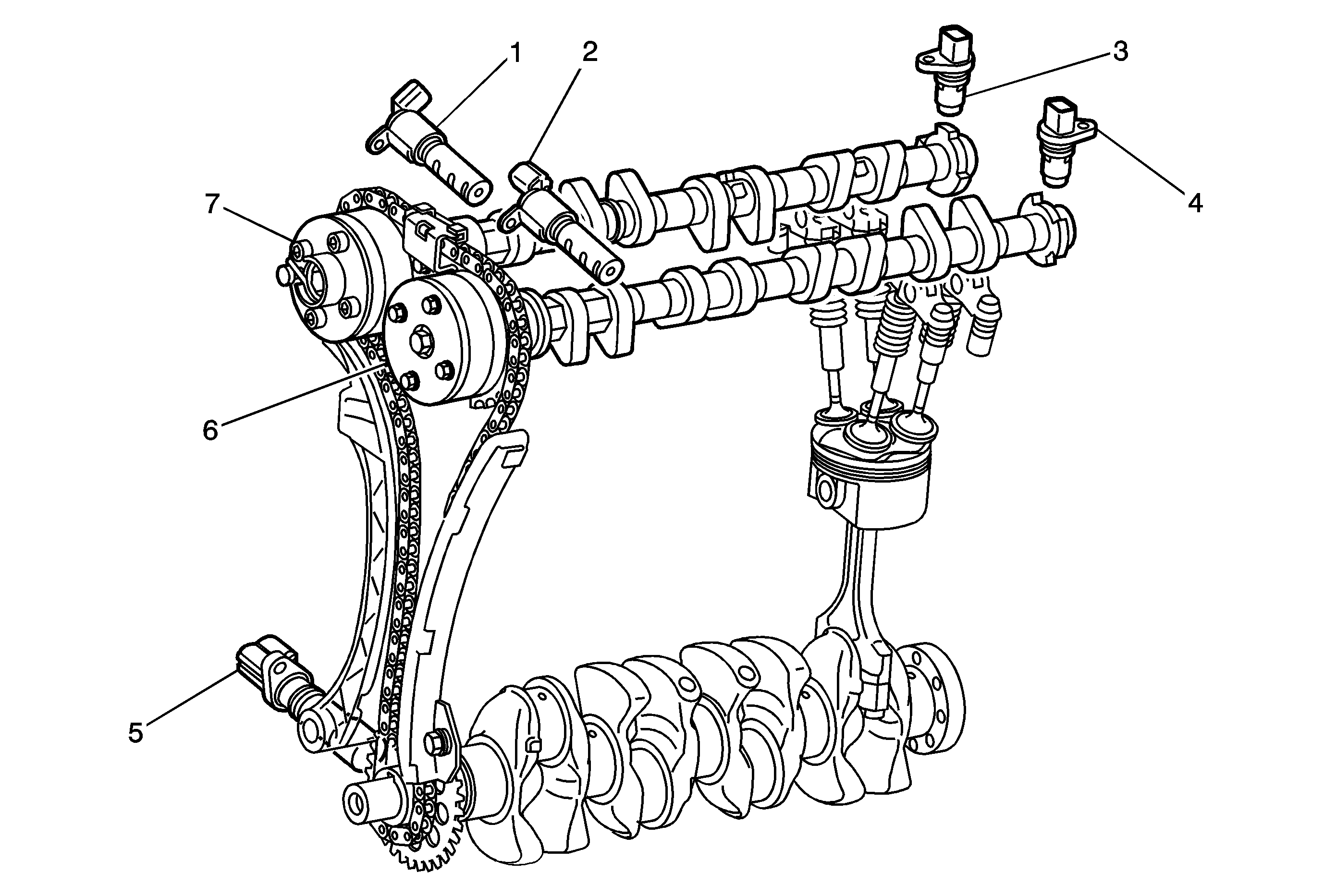 1
2
3
4
7
6
5