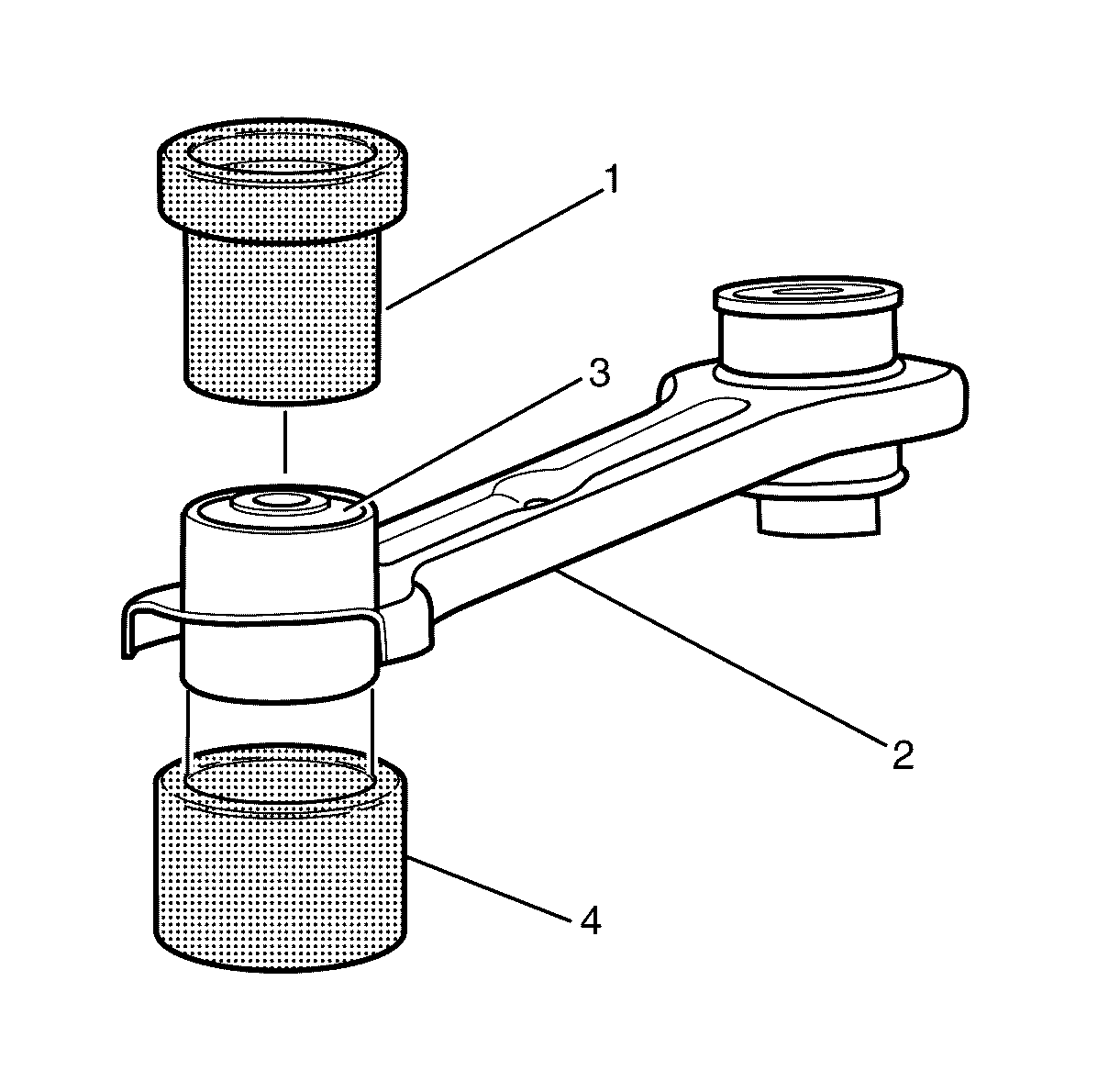 1
3
2
4