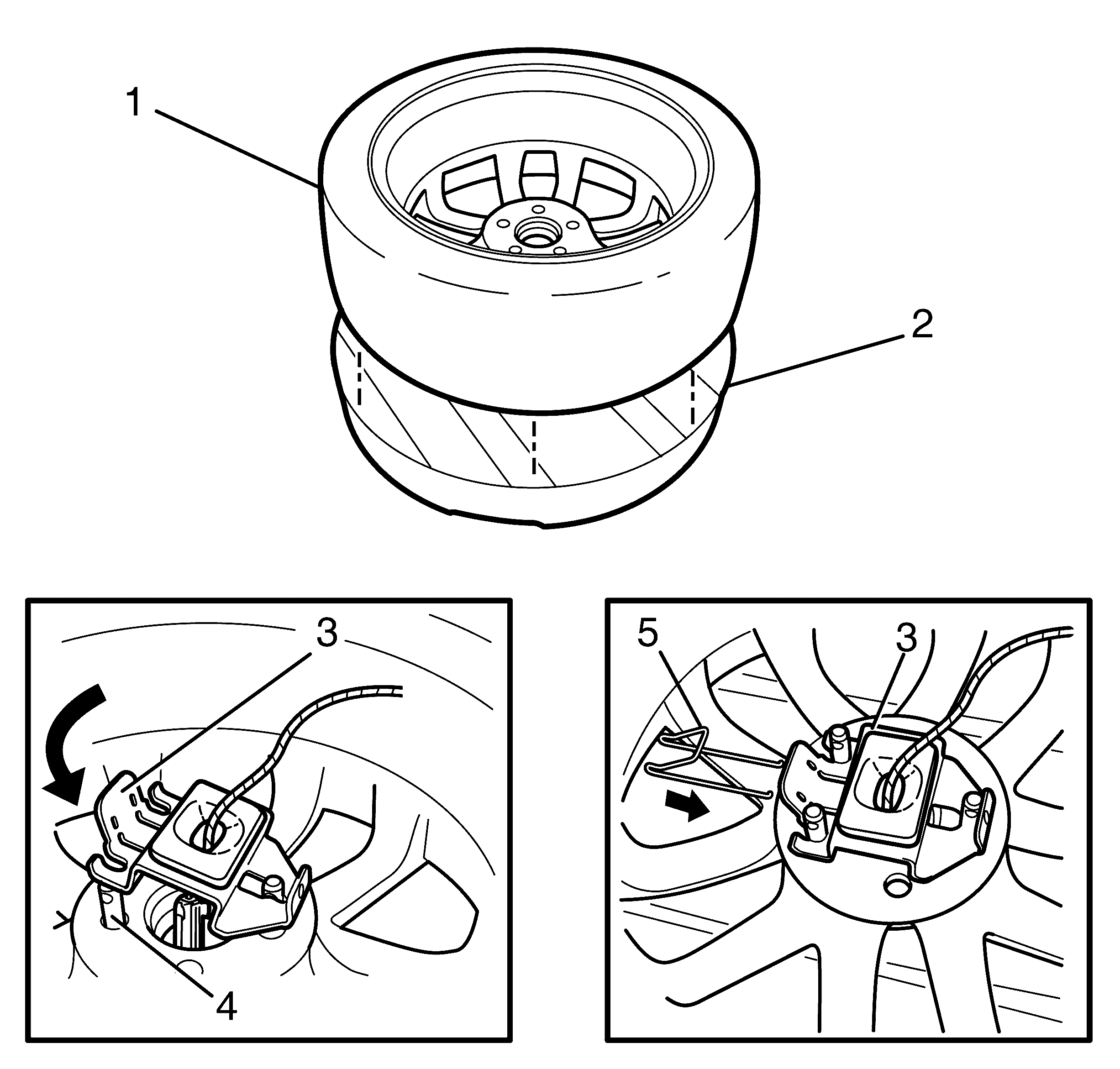 1

2

3

4

5

3