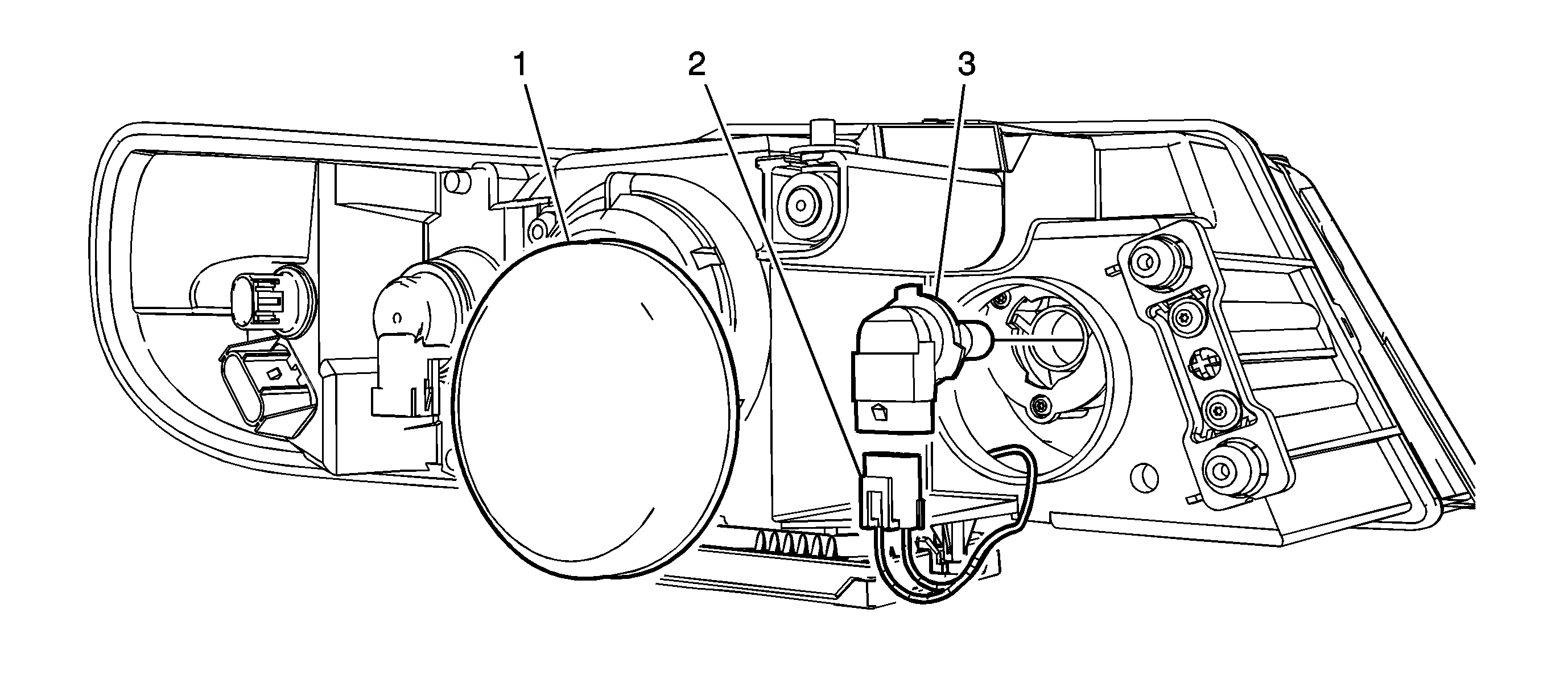 1
2
3