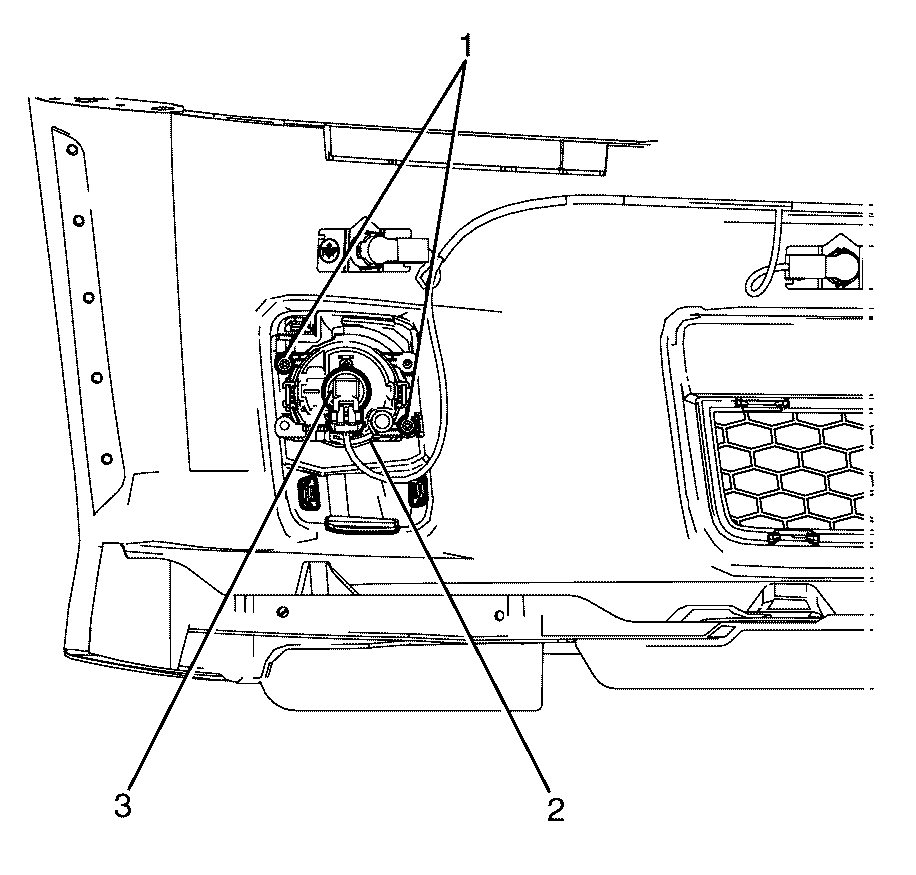 1
3
2