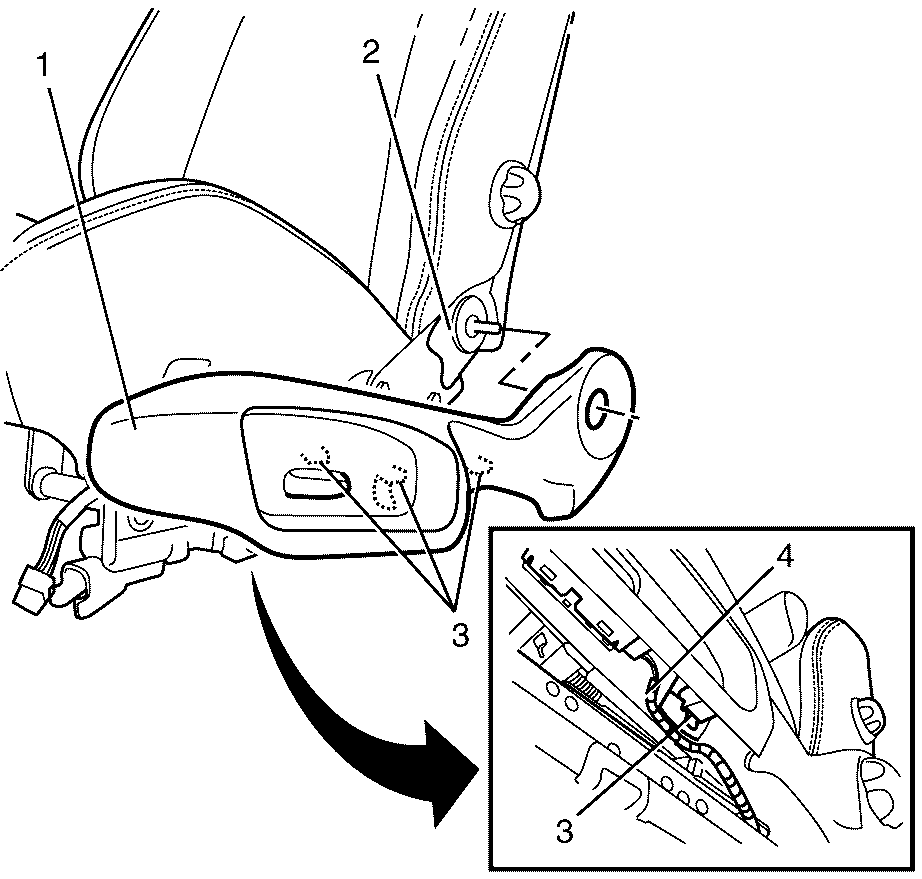 1
2
3
4
3