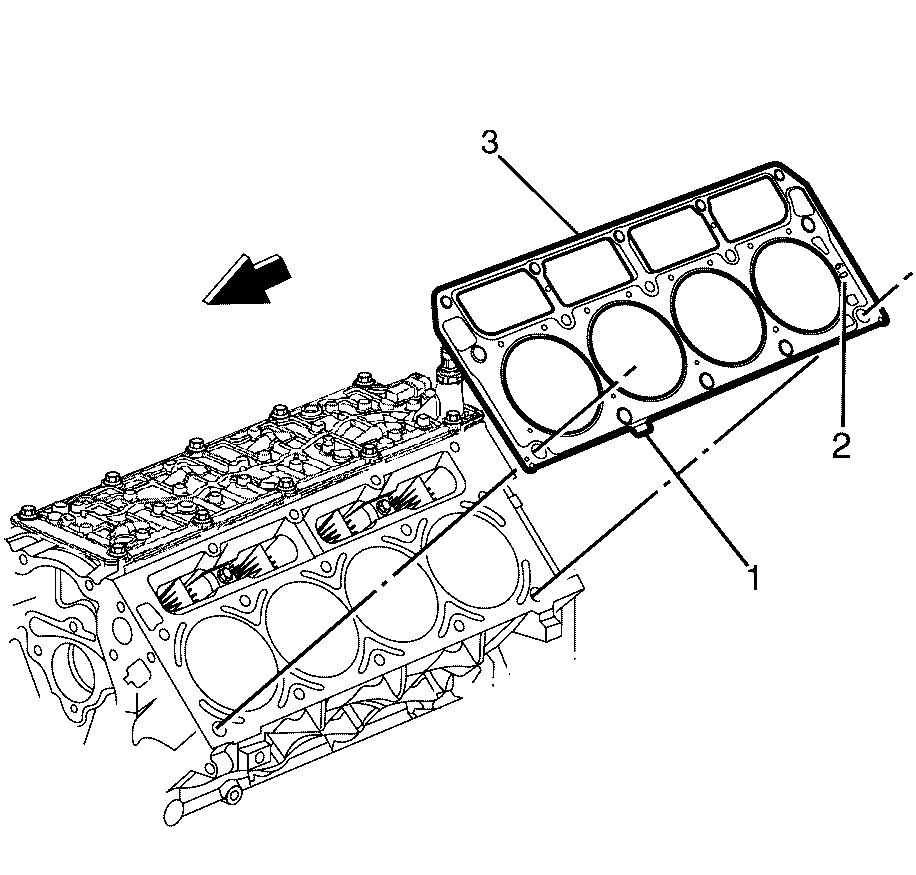 3
2
1