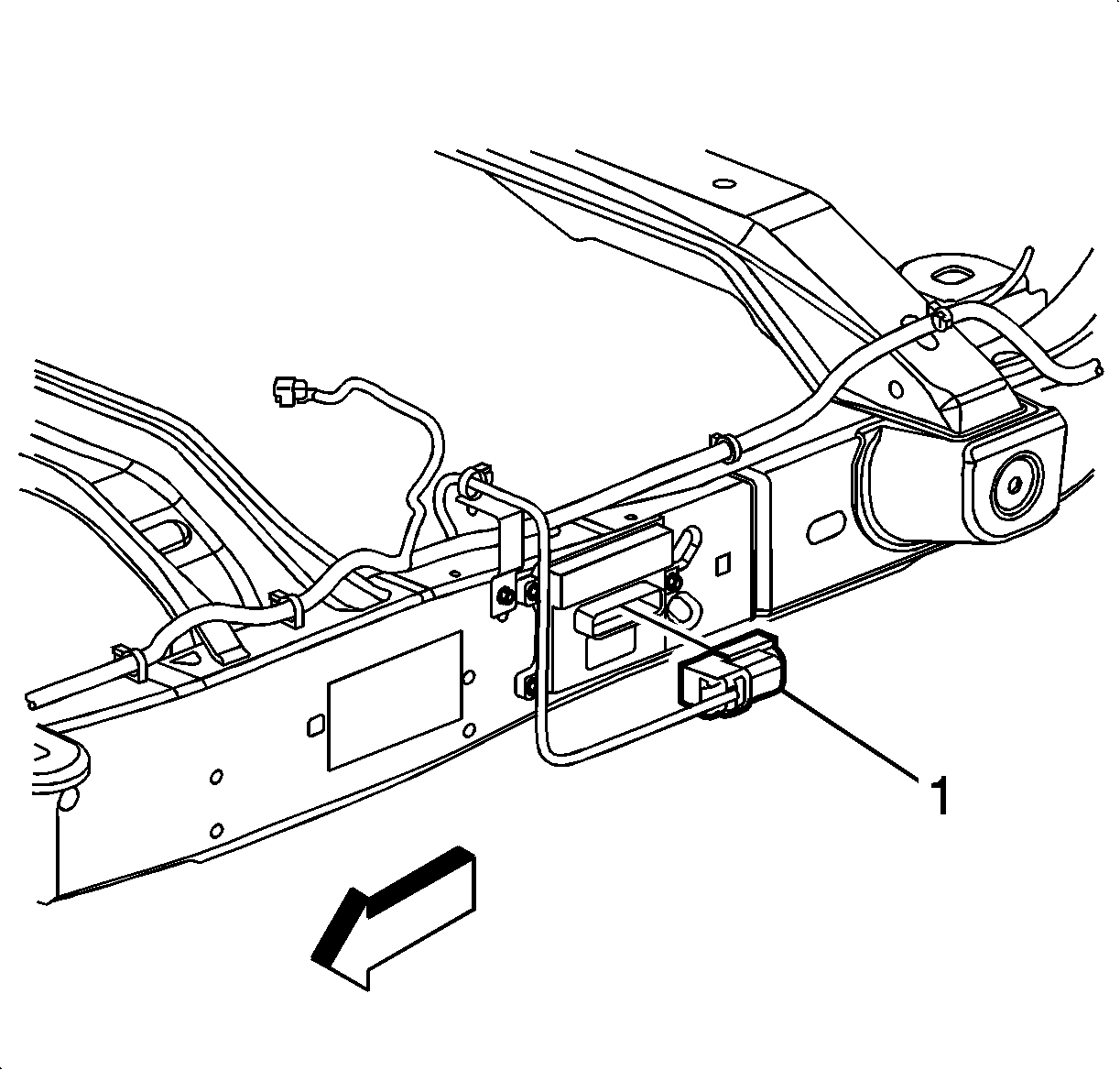 1