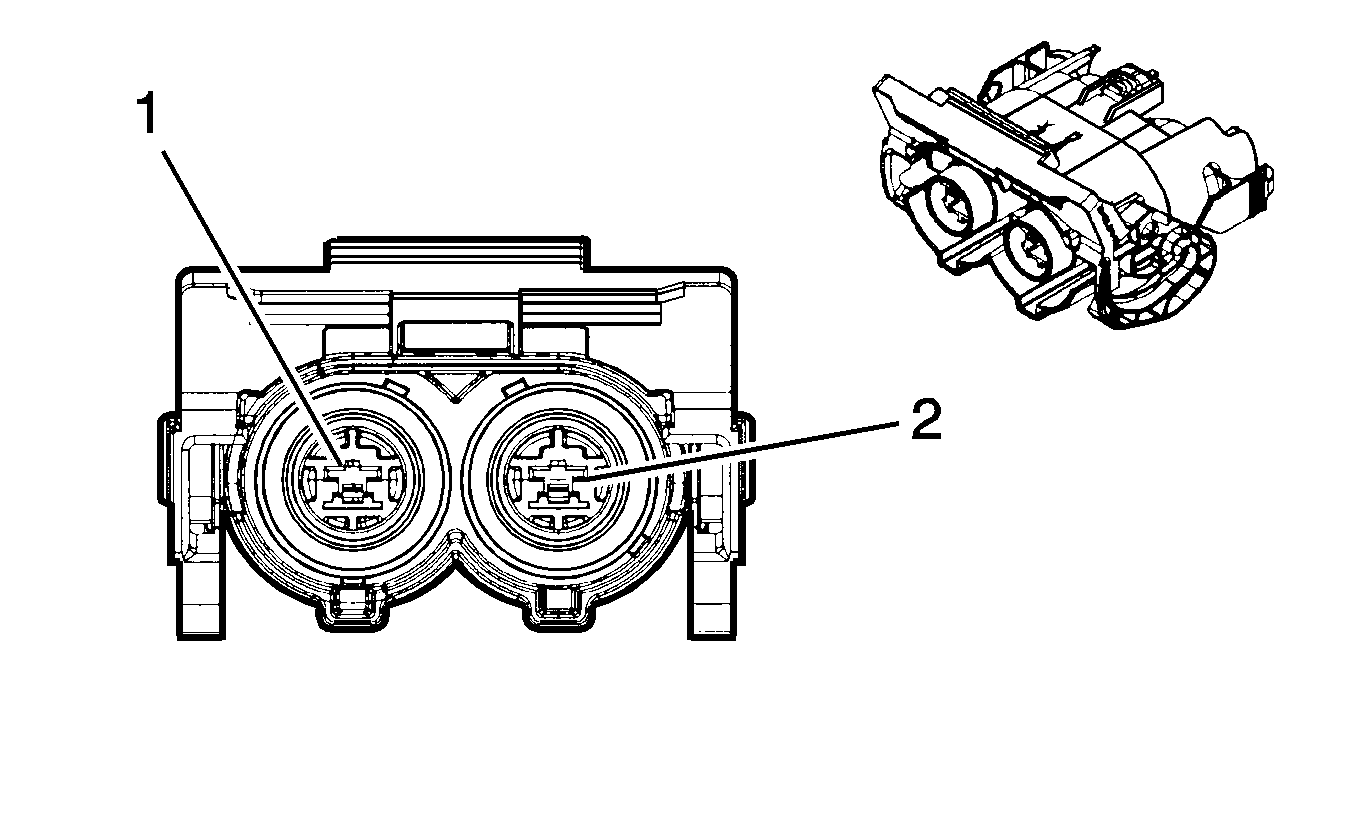 1
2