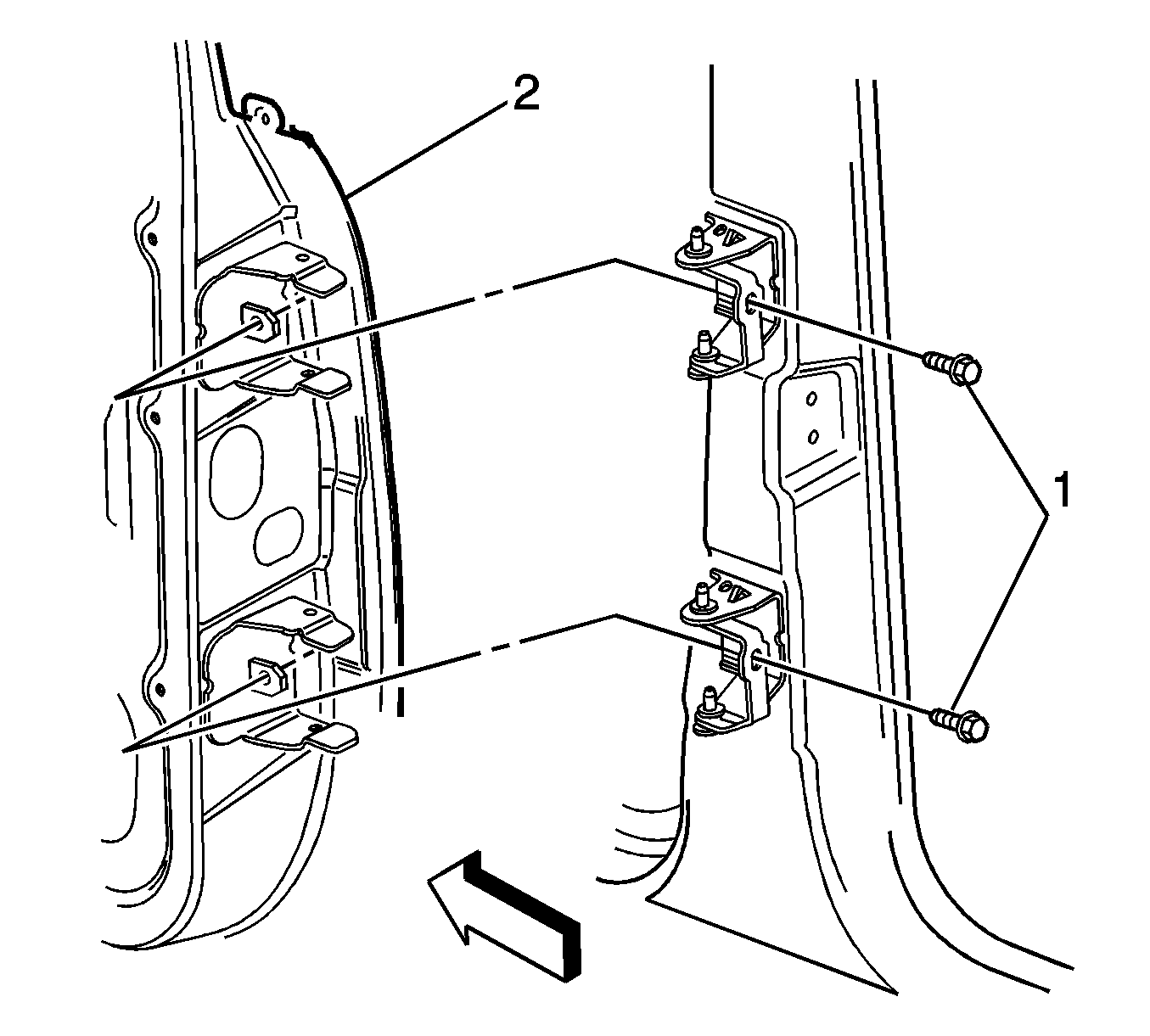 2
1