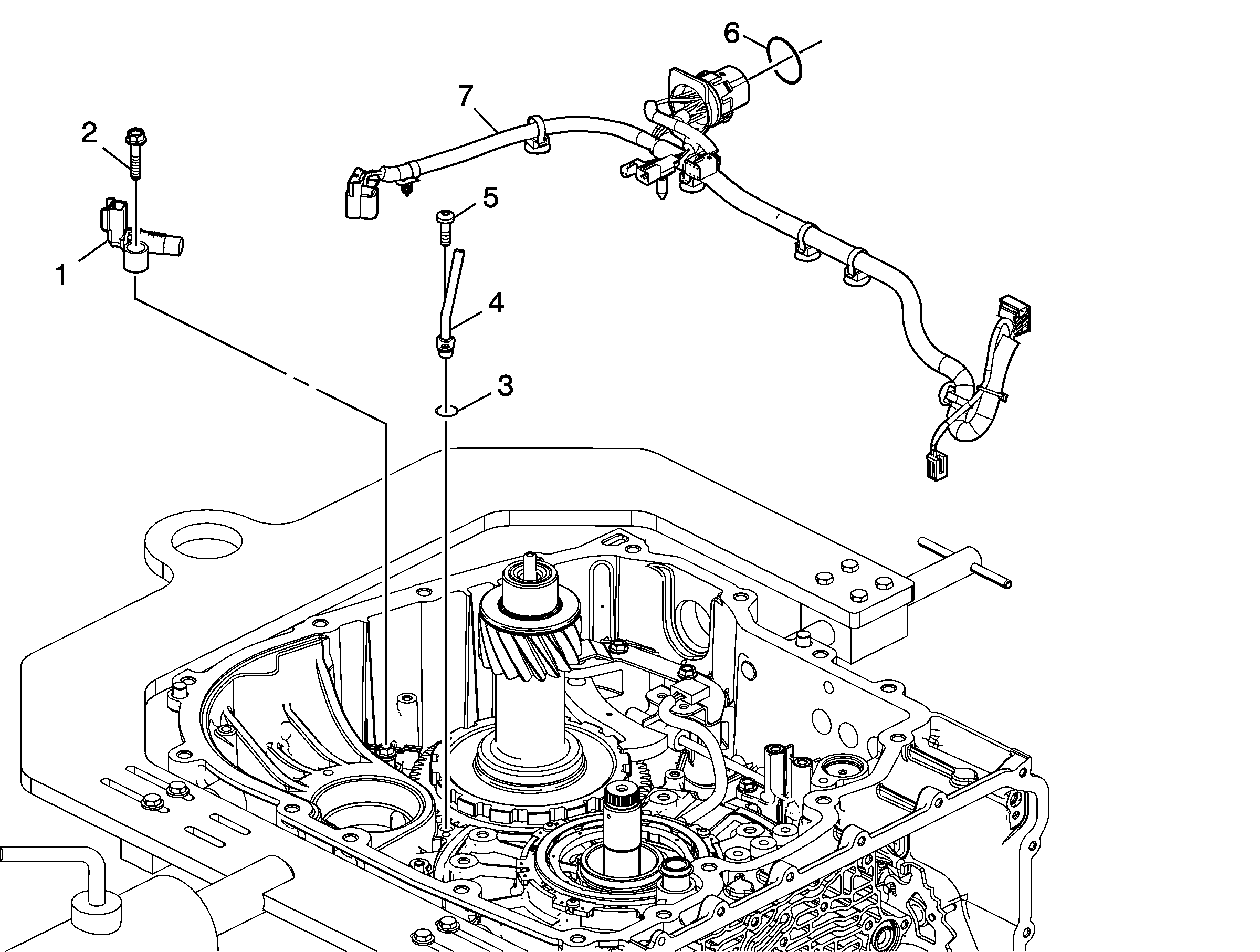 6
7
2
5
1
4
3