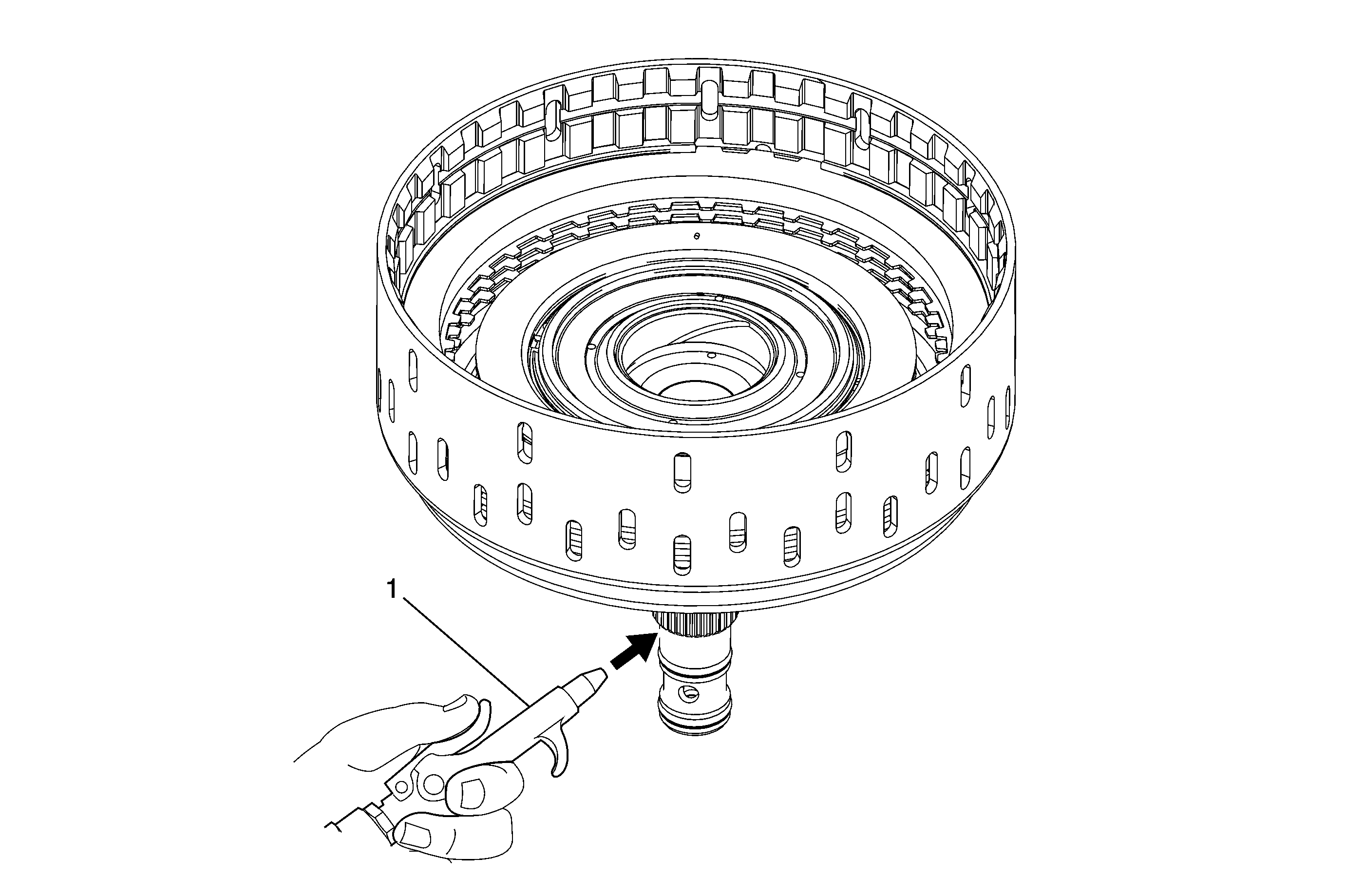 1