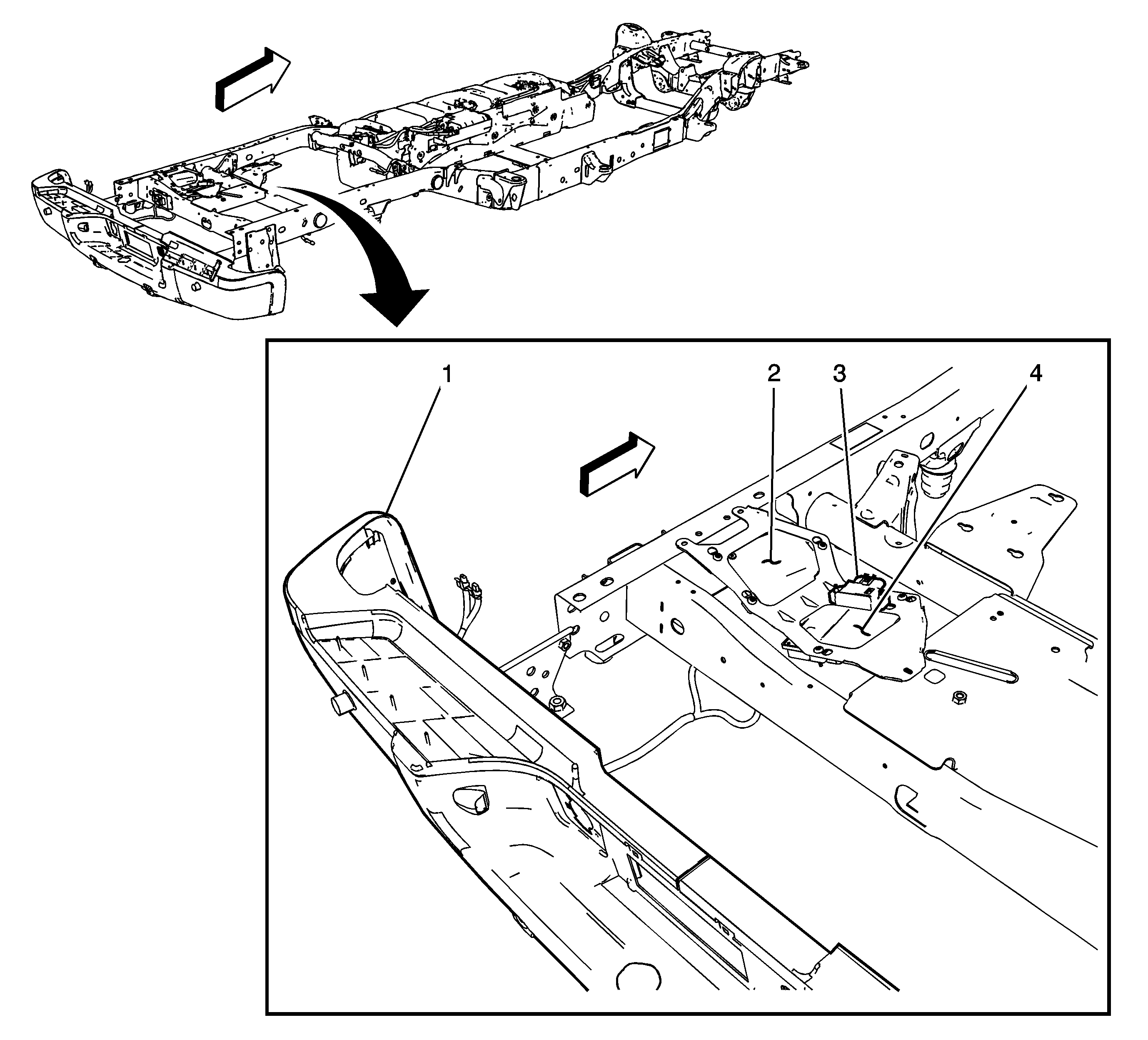 1
2
3
4