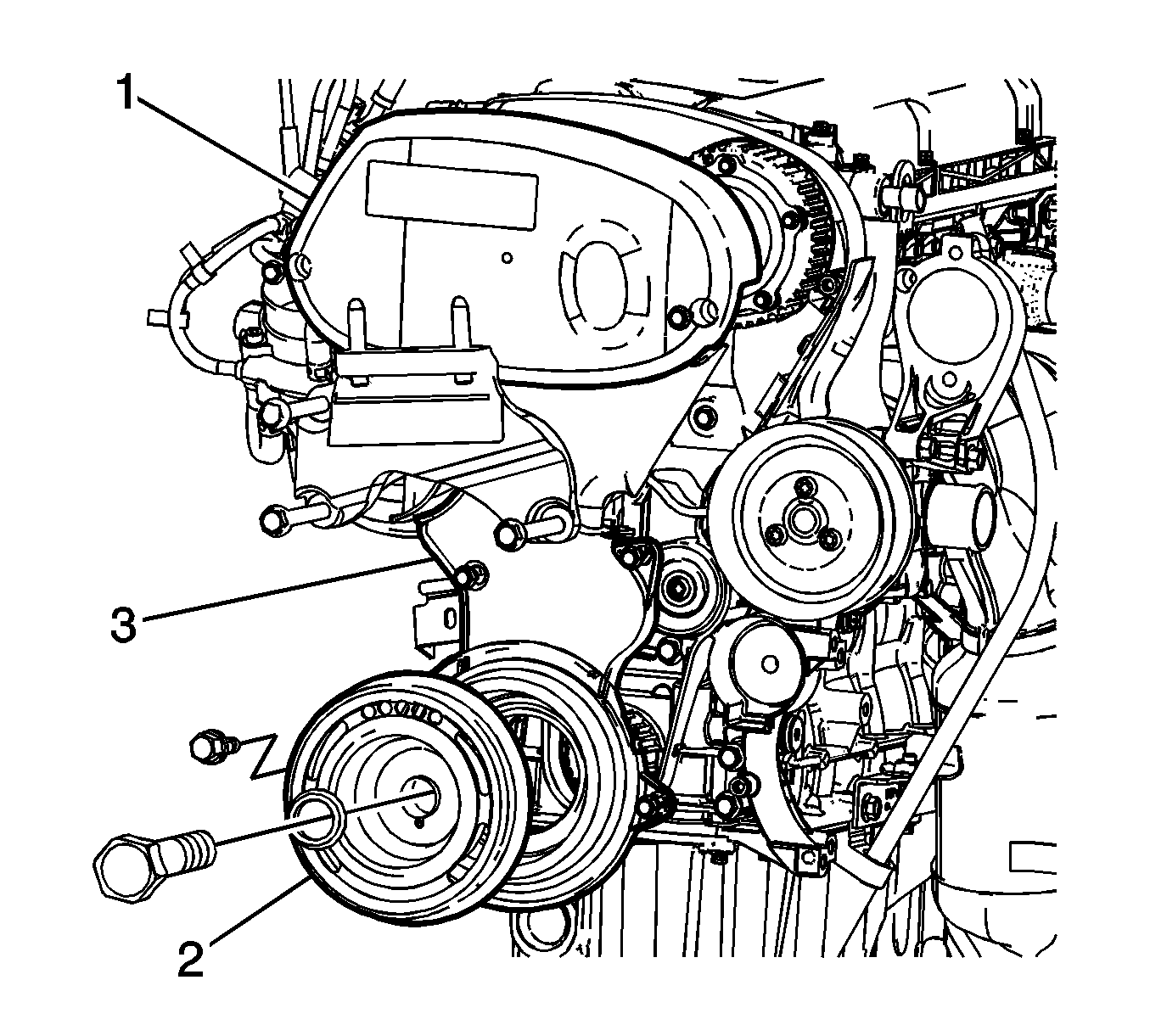 1
3
2