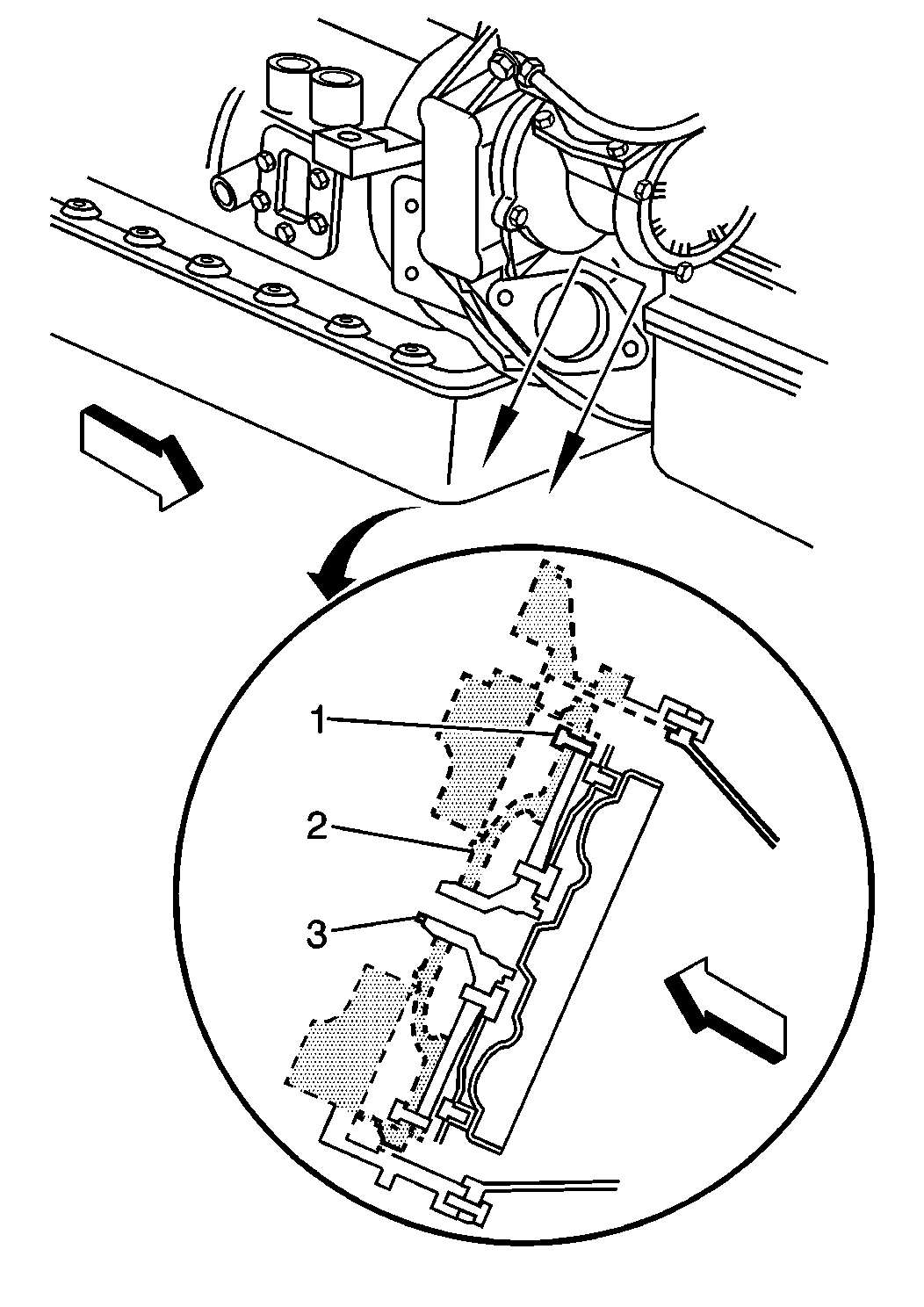 1
2
3