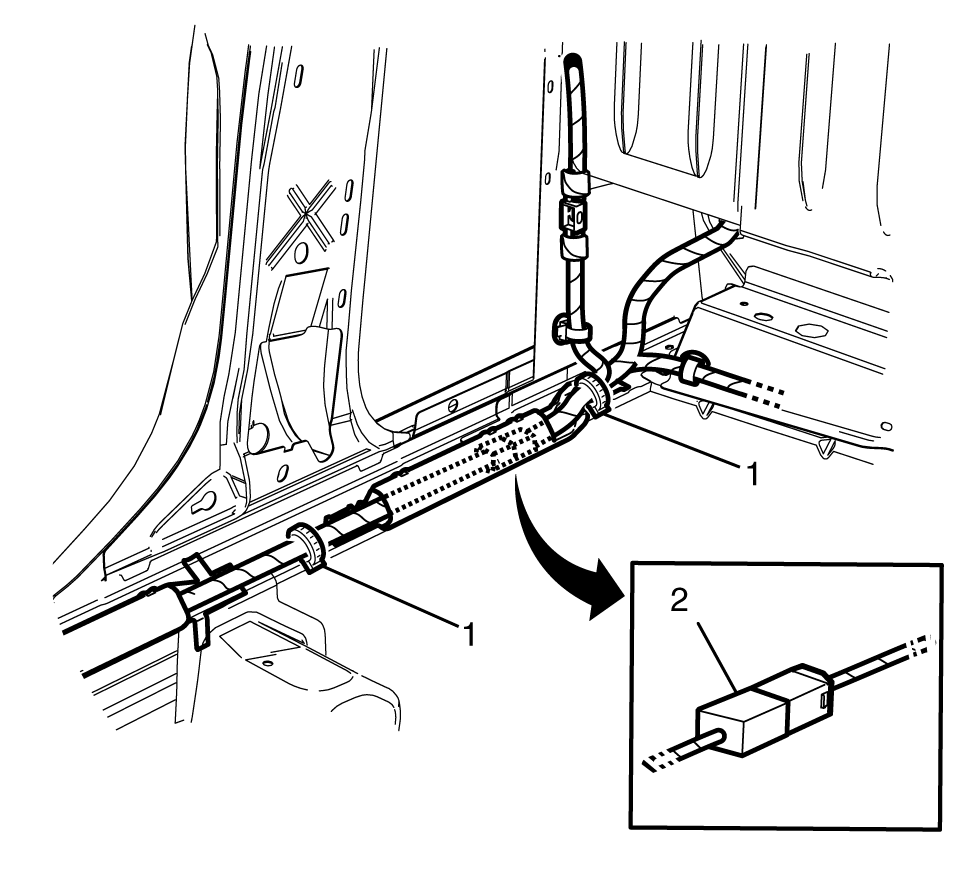 1
1
2