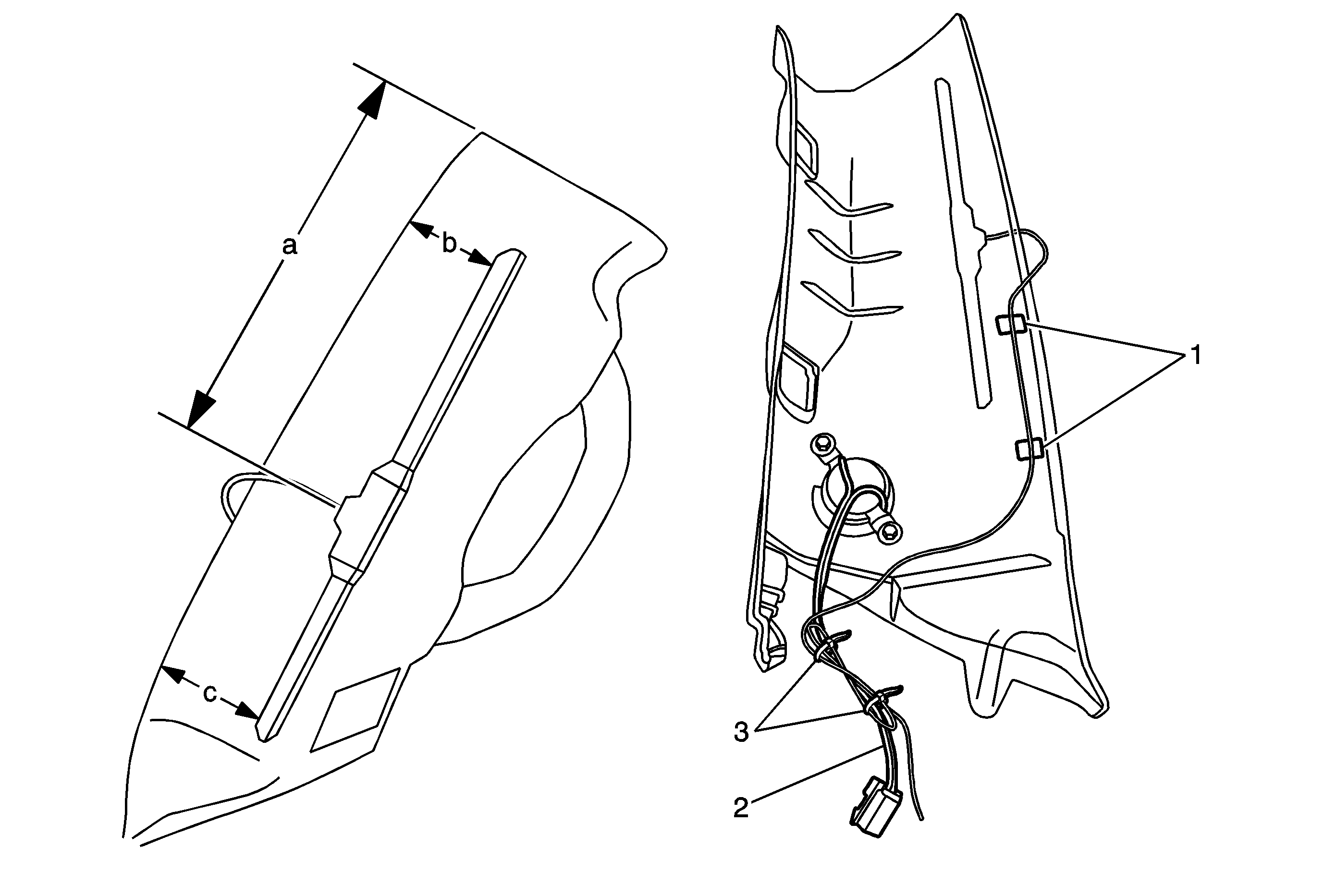 a
b
c
1
3
2