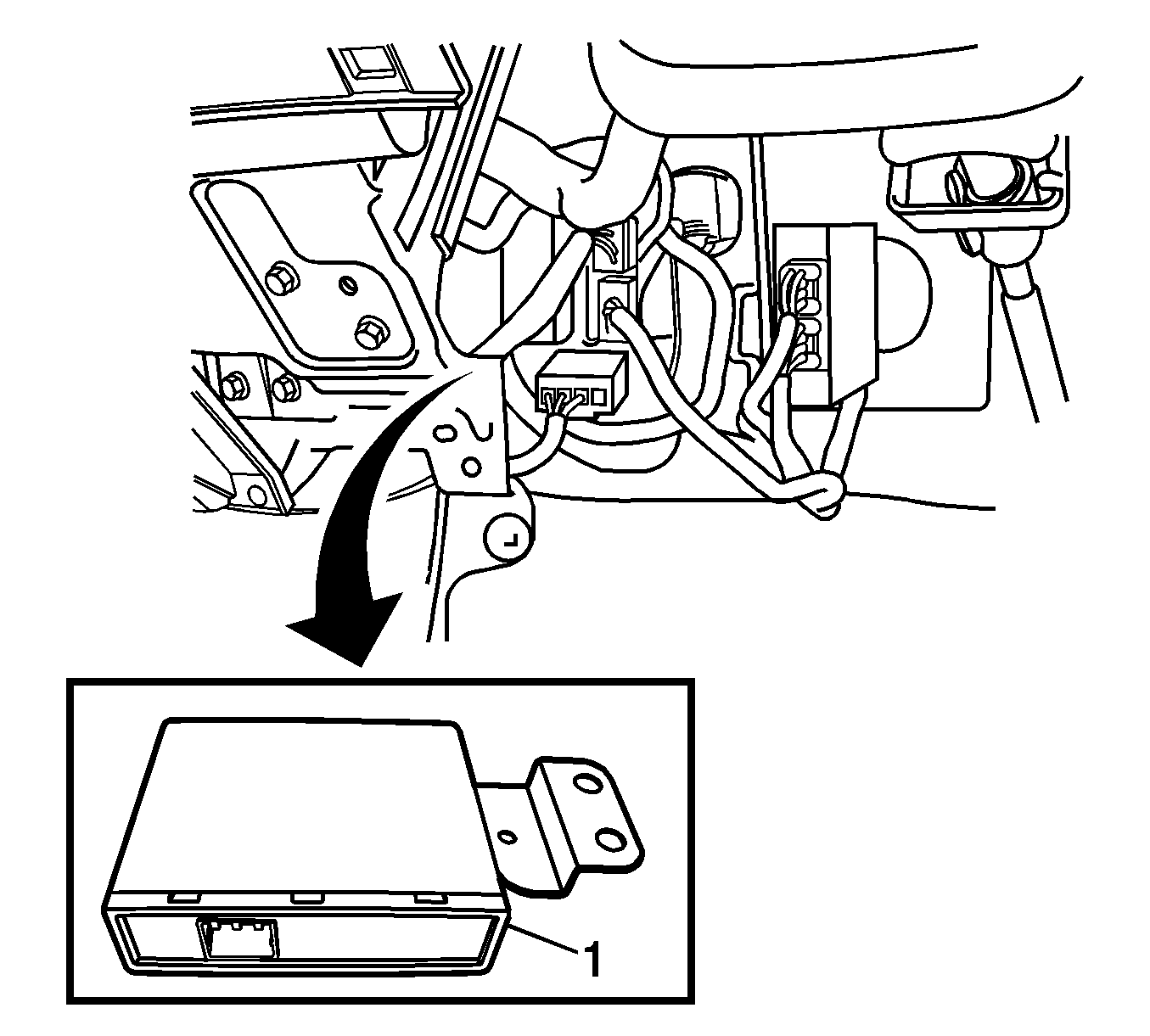 1