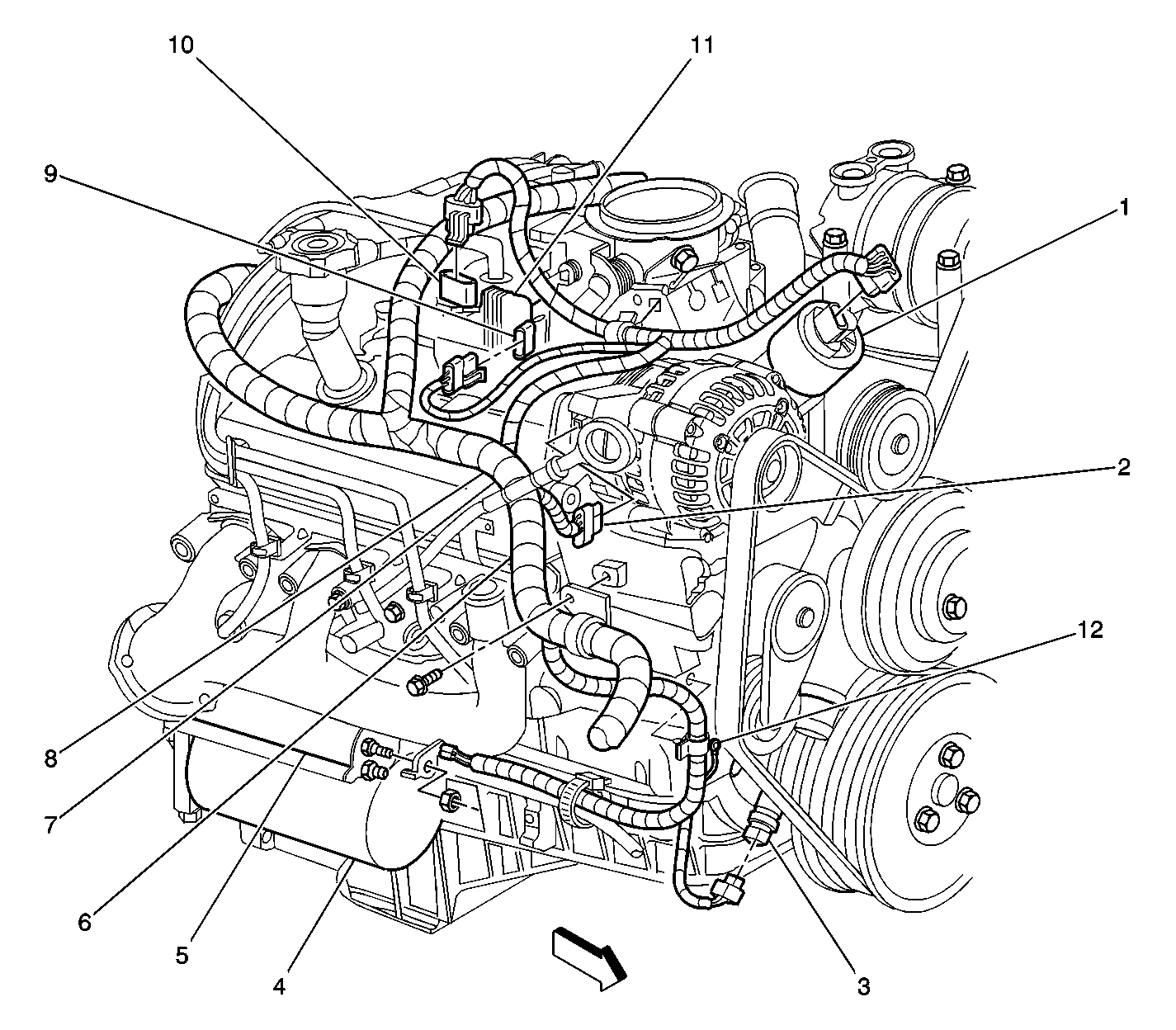 10
11
9
1
2
12
8
7
6
5
4
3