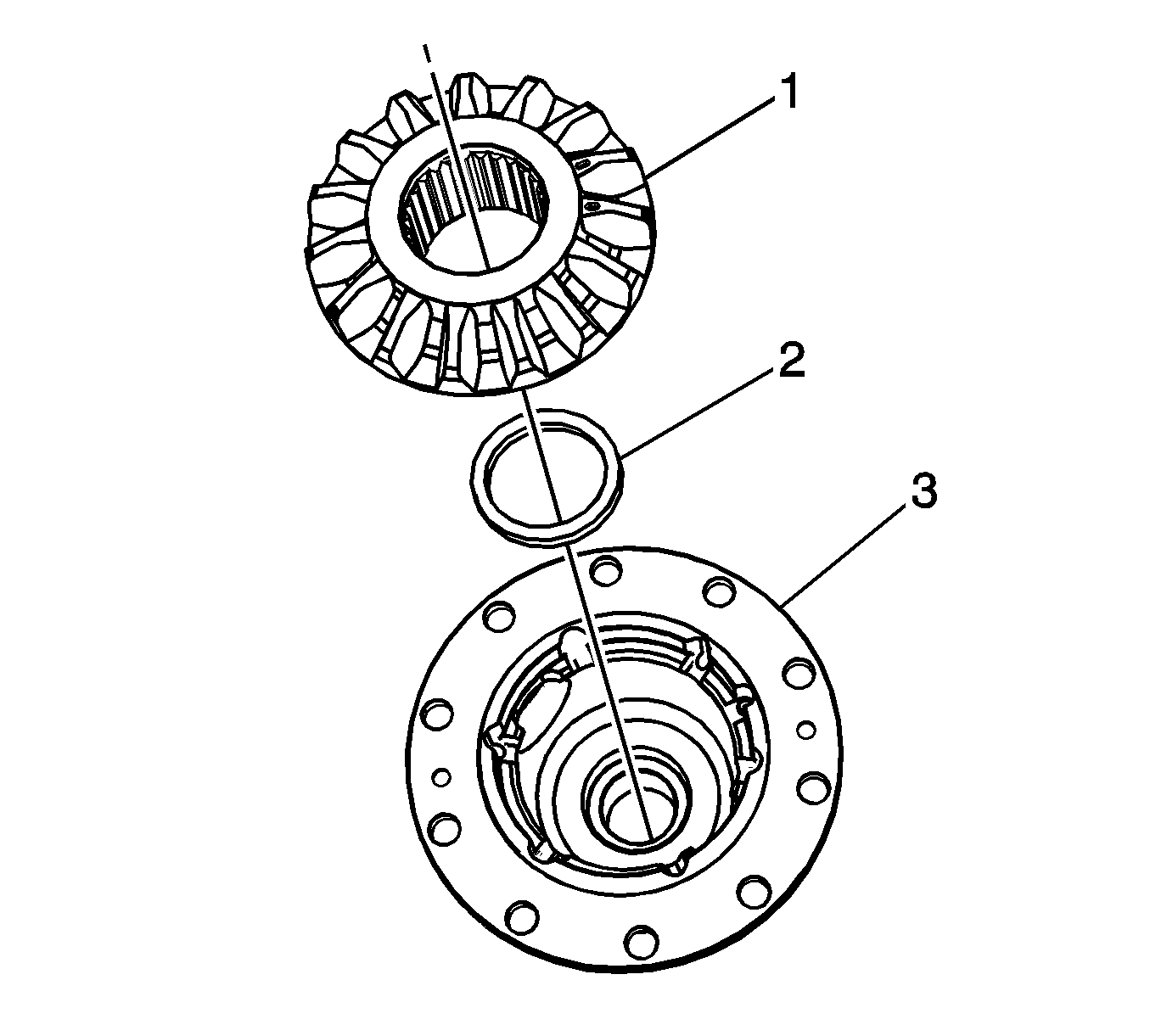 1
2
3