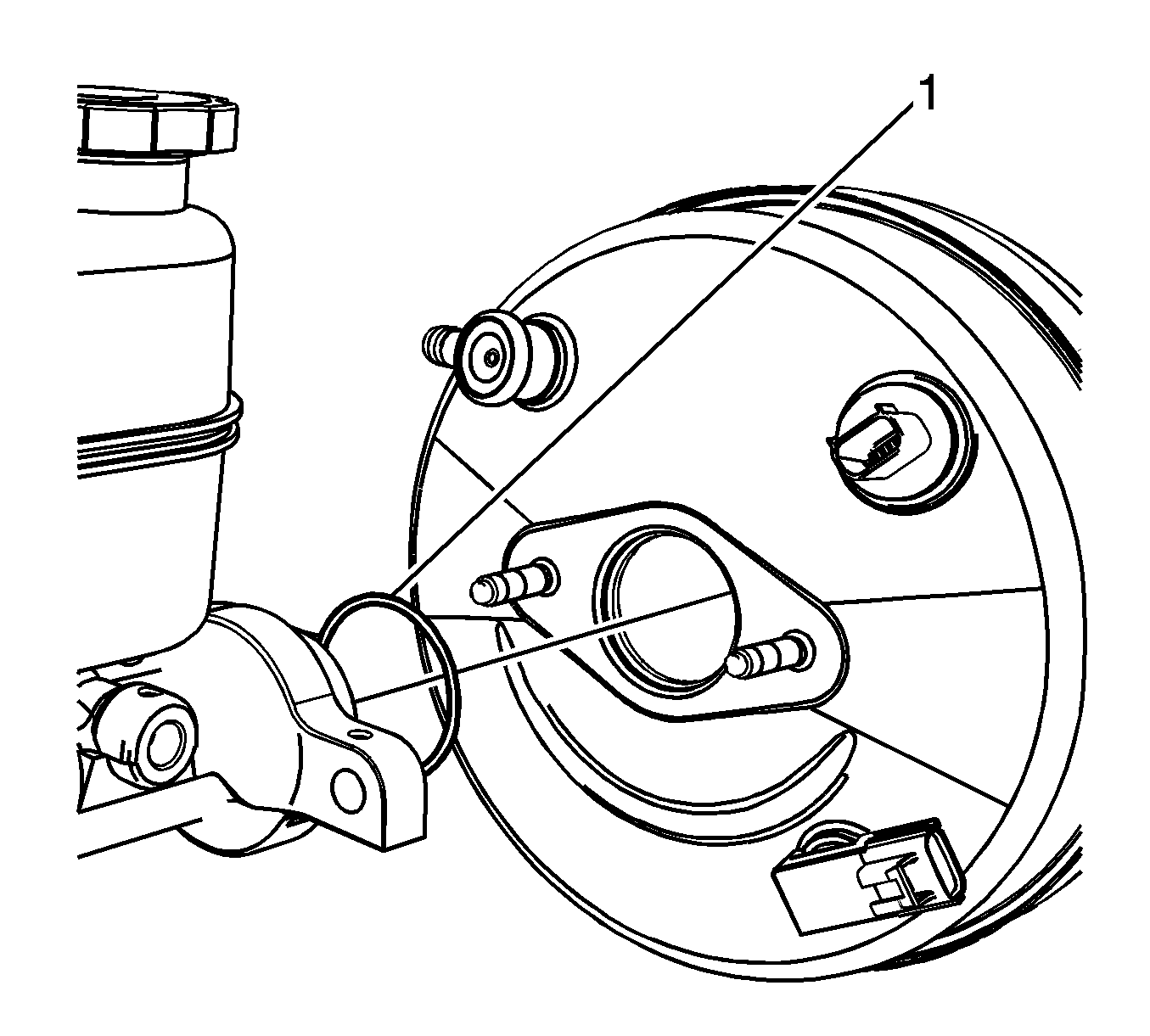 1