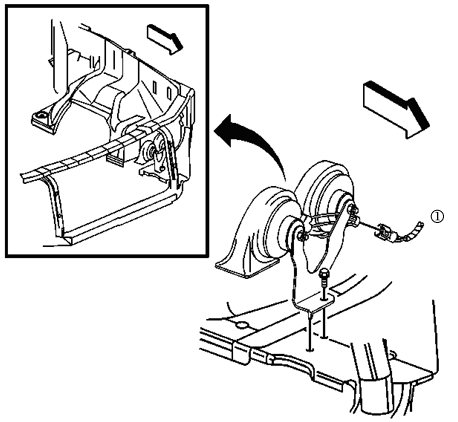 ①