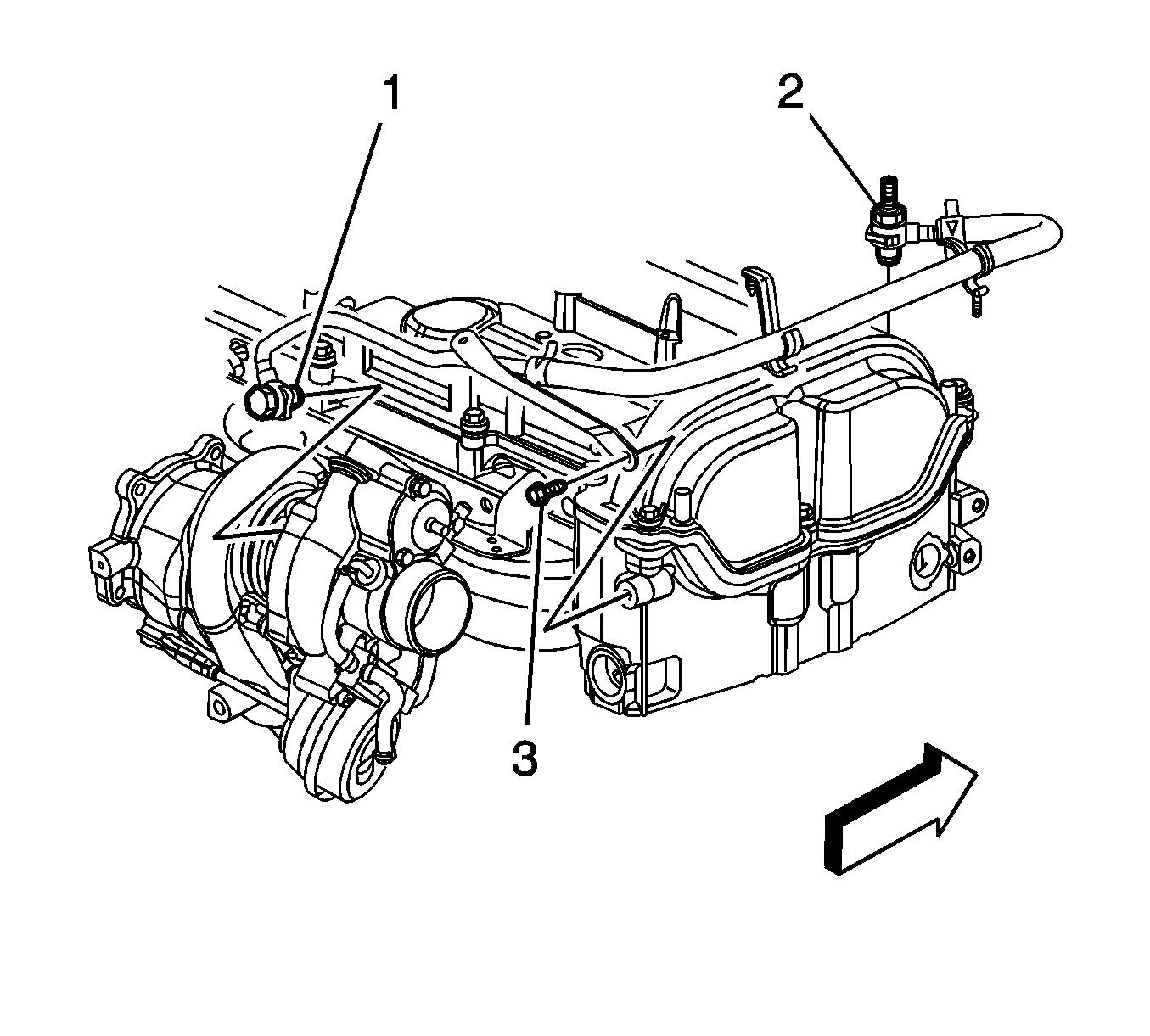 1
2
3