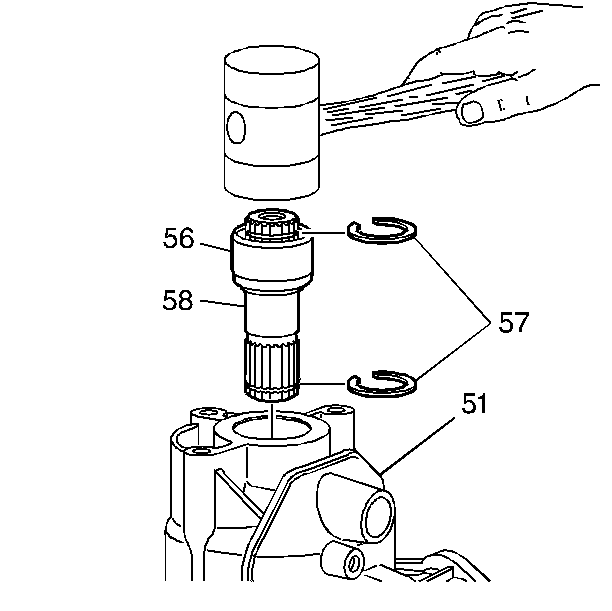 56
58
57
51