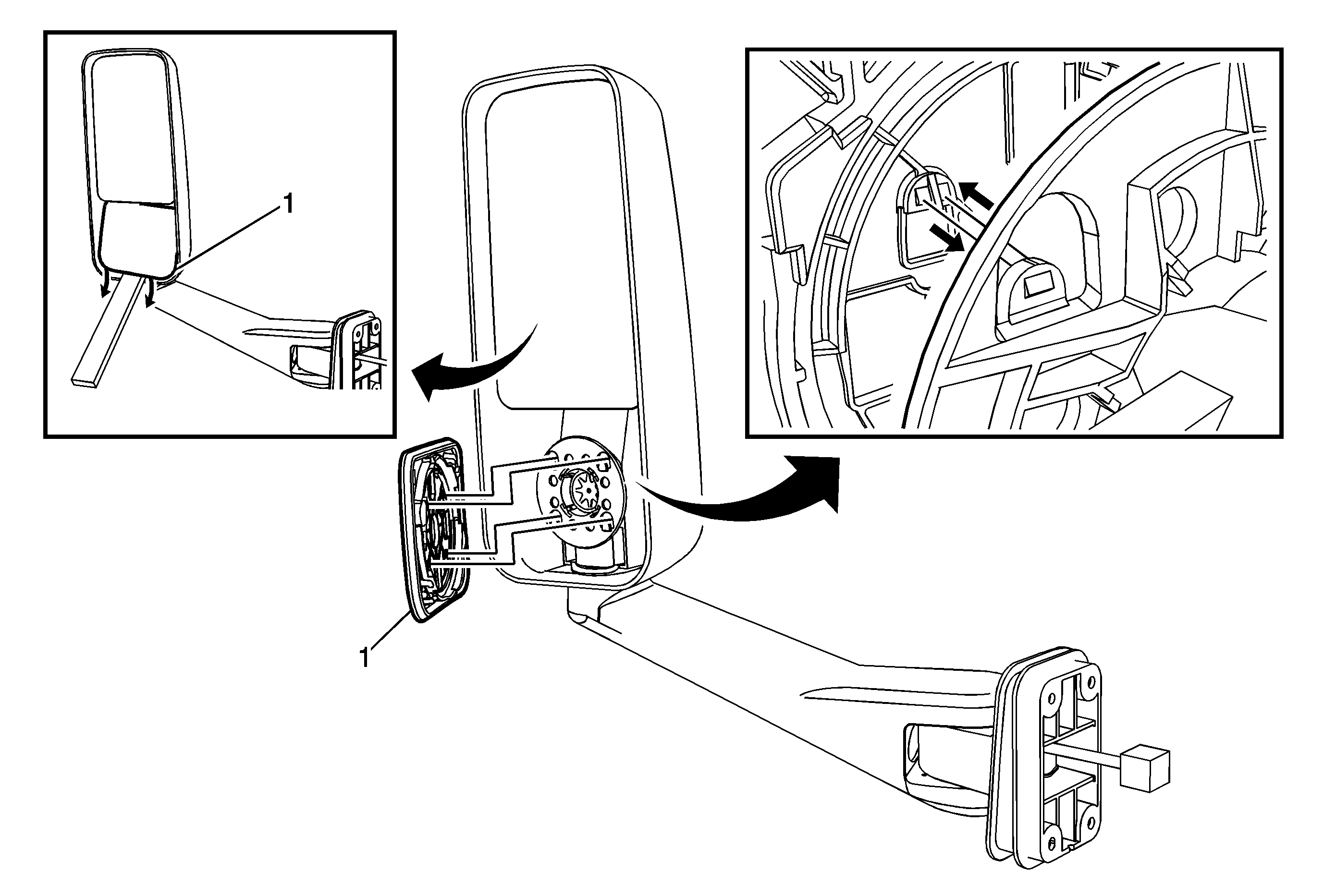 1

1